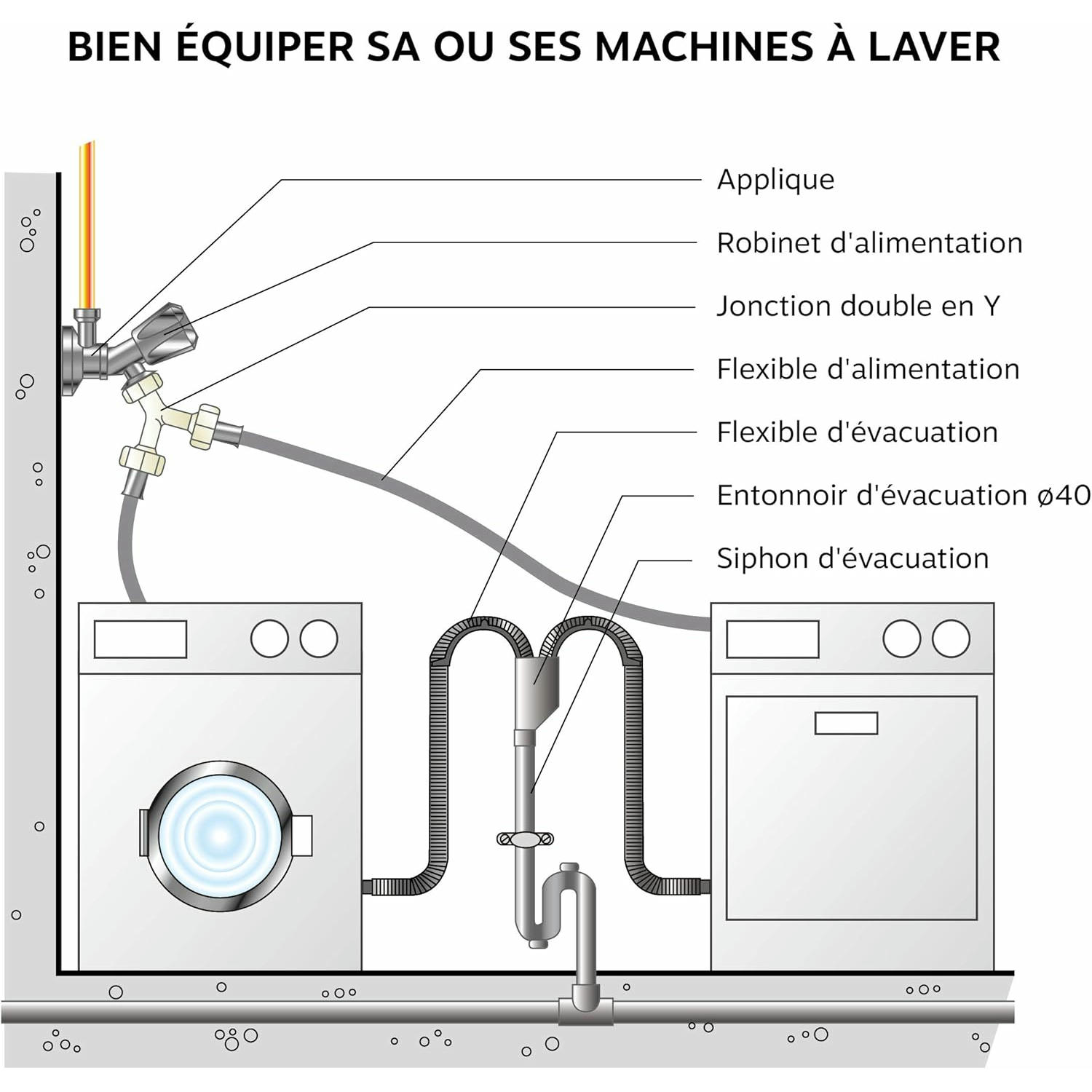 BIEN ÉQUIPER SA OU SES MACHINES À LAVER

Applique

Robinet d'alimentation

Jonction double en Y

Flexible d'alimentation

Flexible d'évacuation

Entonnoir d'évacuation ø40

Siphon d'évacuation