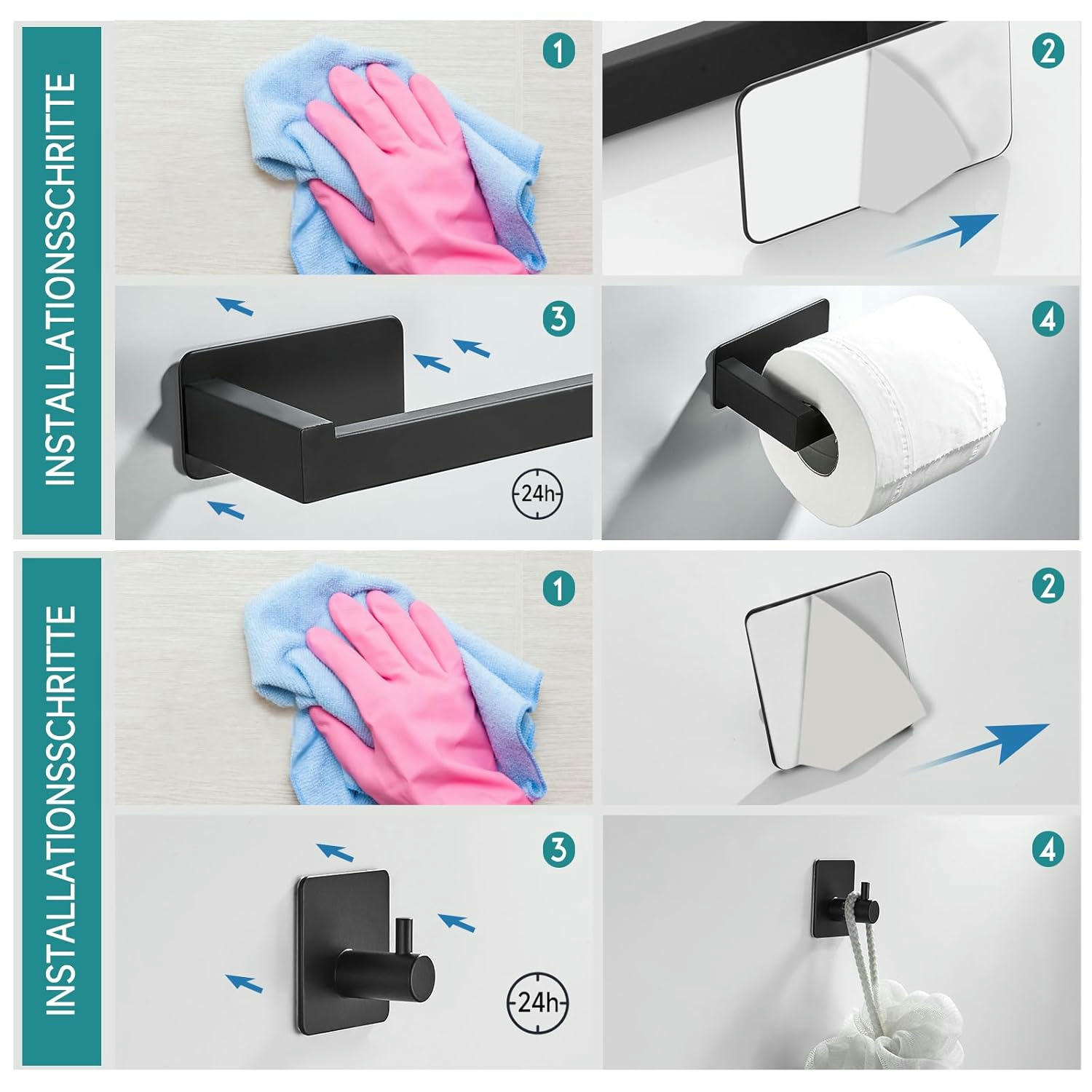 INSTALLATIONSSCHRITTE

1

2

3

24h

4

INSTALLATIONSSCHRITTE

1

2

3

24h

4