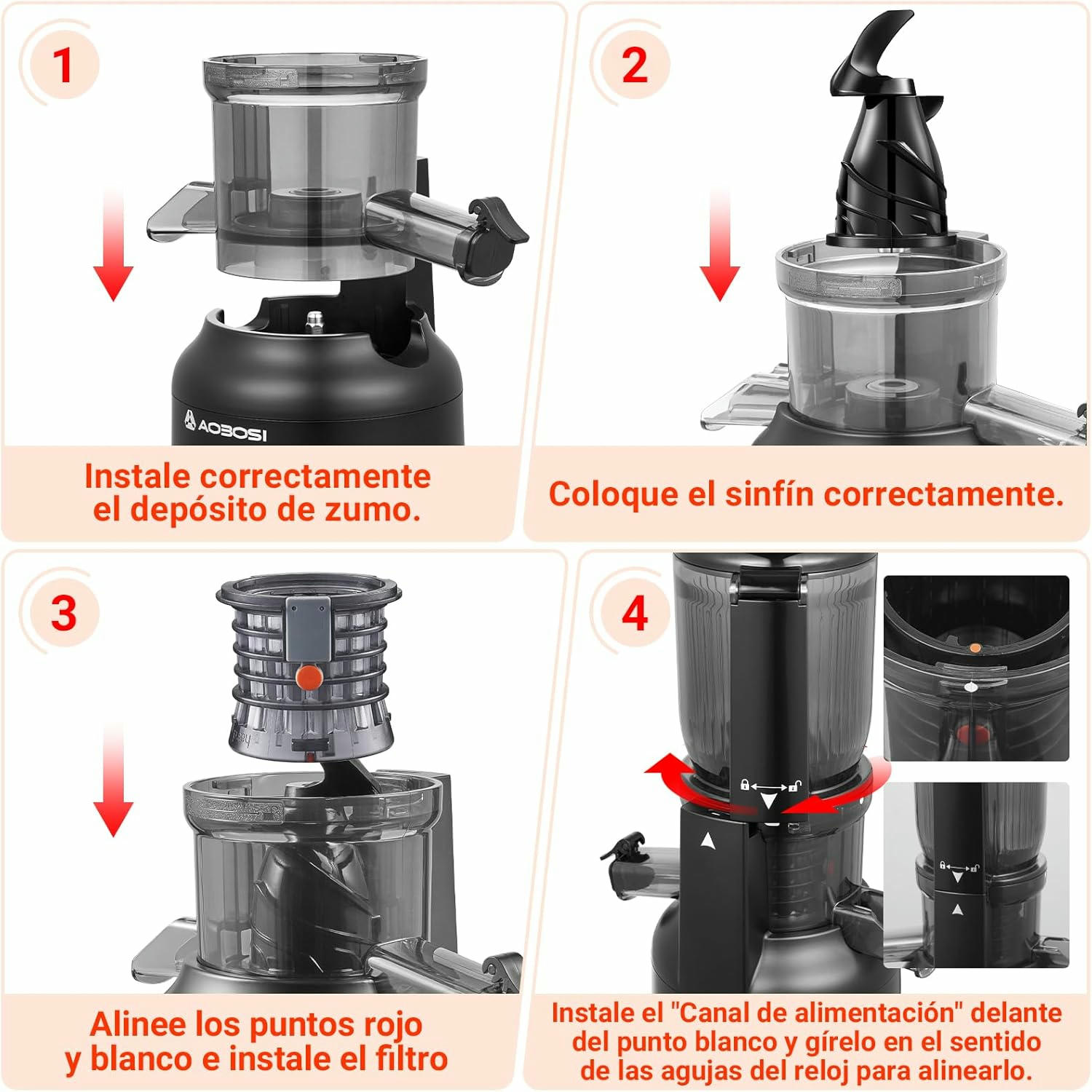 1

AOBOSI

Instale correctamente el depósito de zumo.

2

Coloque el sinfín correctamente.

3

Alinee los puntos rojo y blanco e instale el filtro

4

Instale el "Canal de alimentación" delante del punto blanco y gírelo en el sentido de las agujas del reloj para alinearlo.