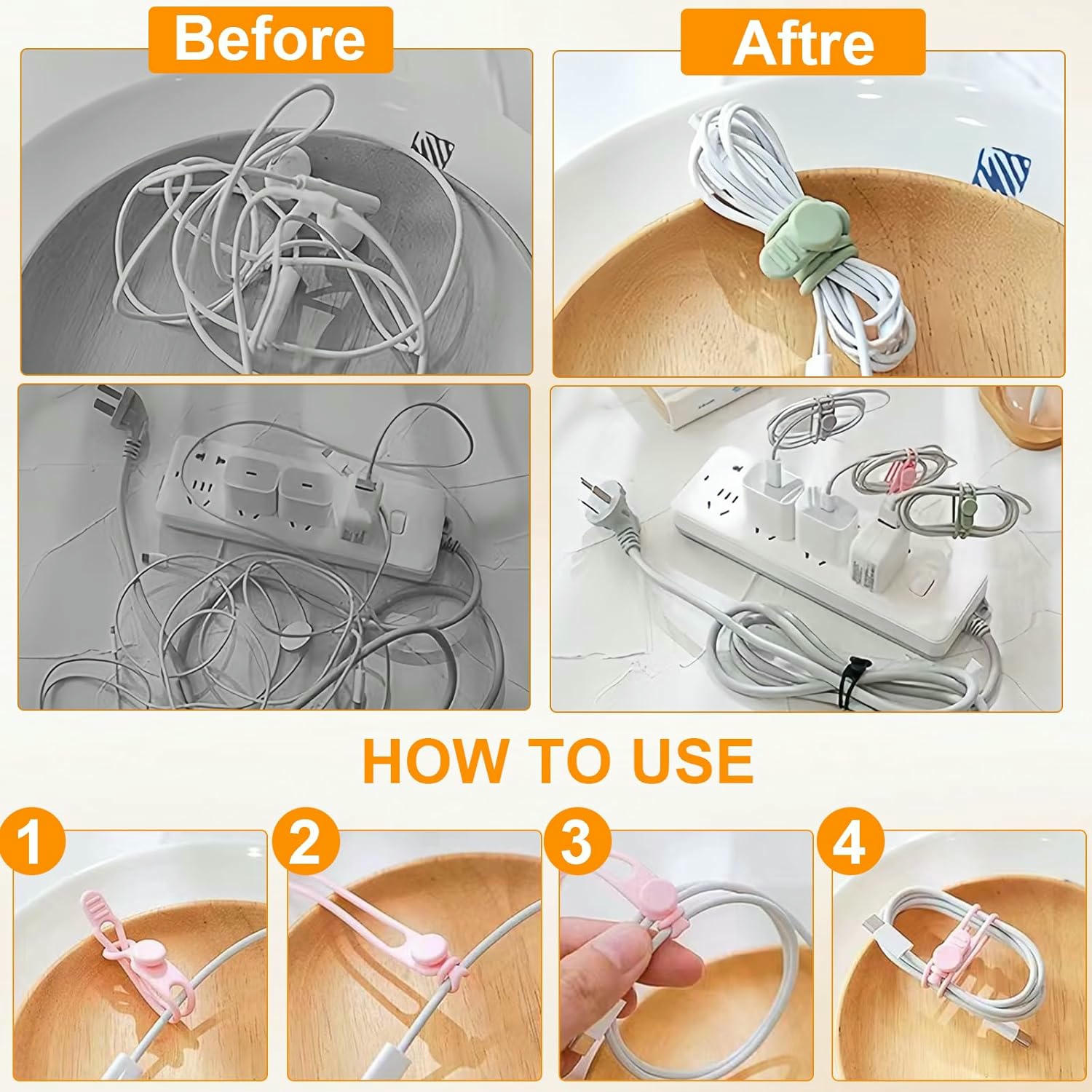 Before

Aftre

HOW TO USE

1

2

3

4