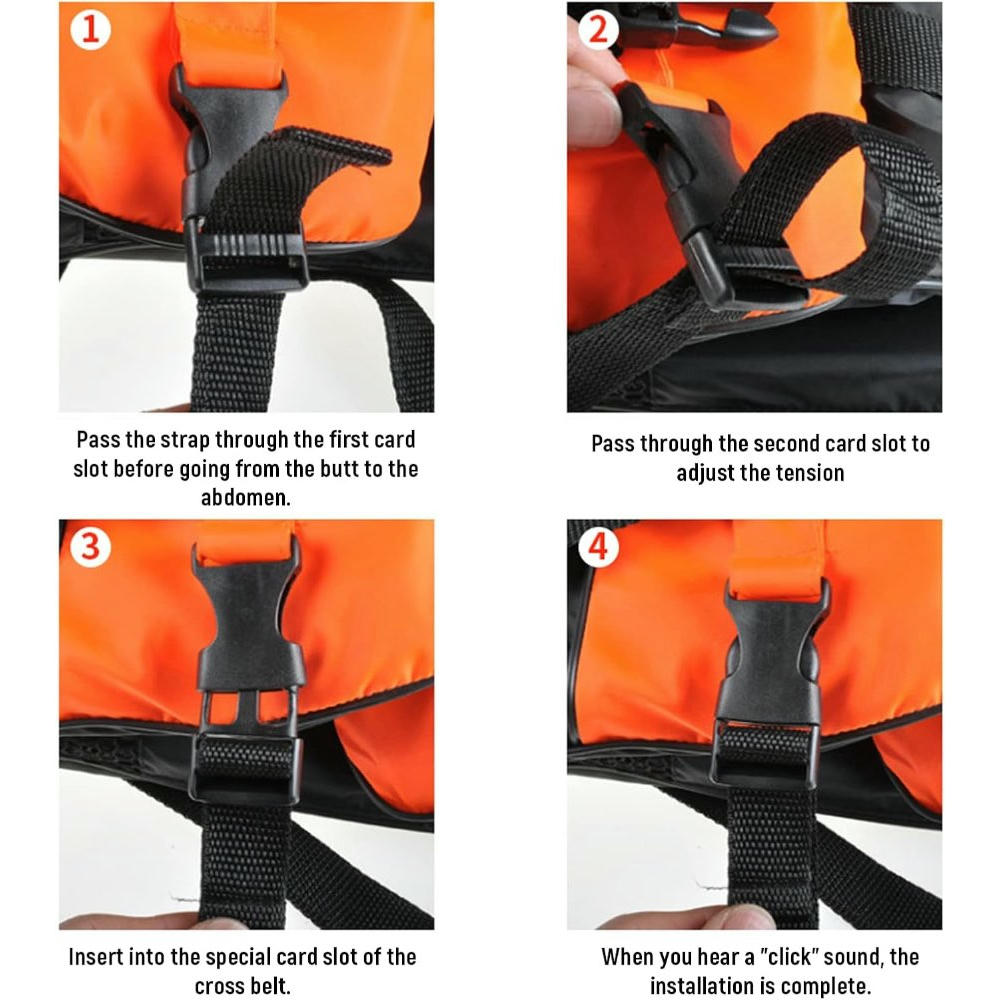 1

Pass the strap through the first card slot before going from the butt to the abdomen.

2

Pass through the second card slot to adjust the tension

3

Insert into the special card slot of the cross belt.

4

When you hear a "click" sound, the installation is complete.