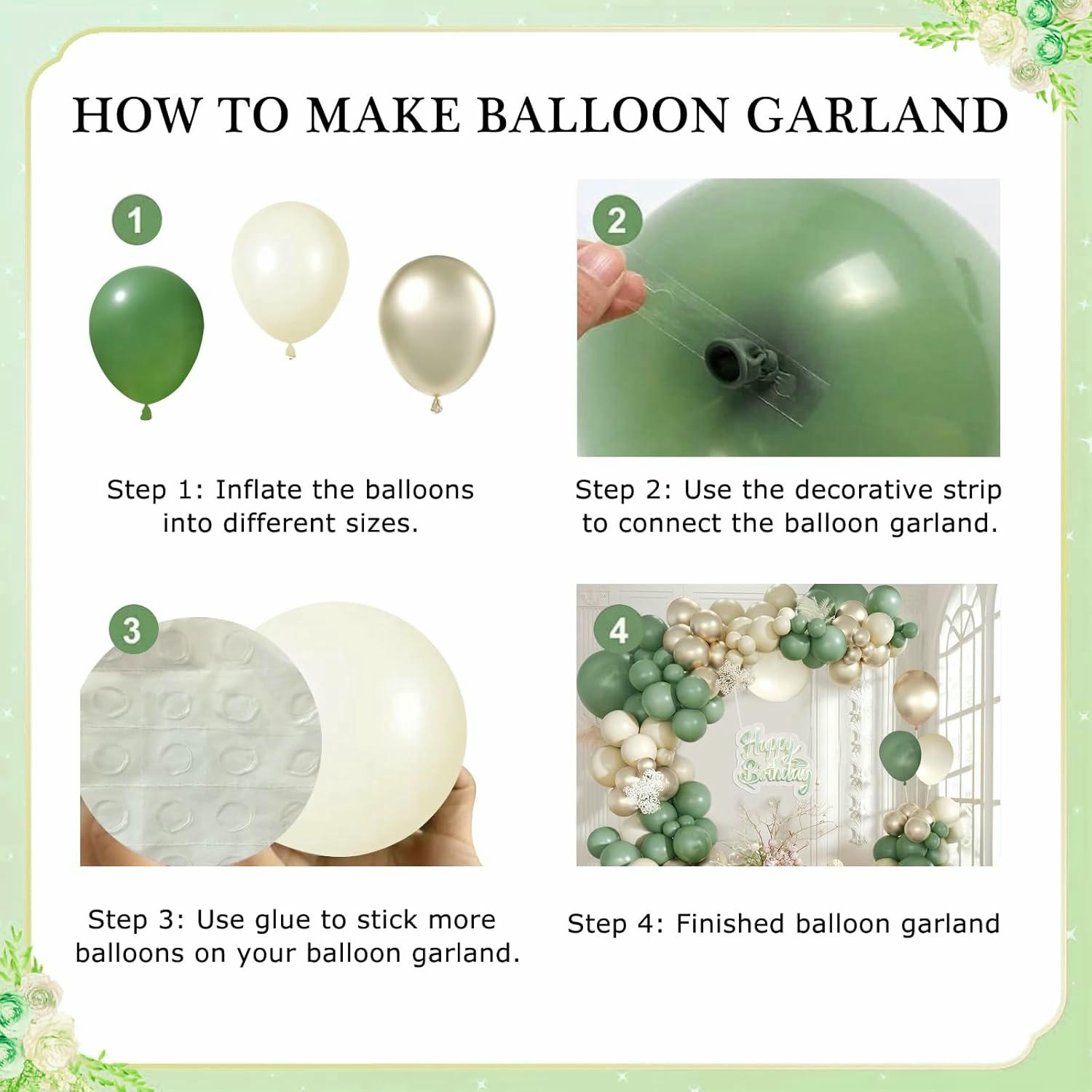 HOW TO MAKE BALLOON GARLAND

1

Step 1: Inflate the balloons into different sizes.

2

Step 2: Use the decorative strip to connect the balloon garland.

3

Step 3: Use glue to stick more balloons on your balloon garland.

4

Happy Birthday

Step 4: Finished balloon garland