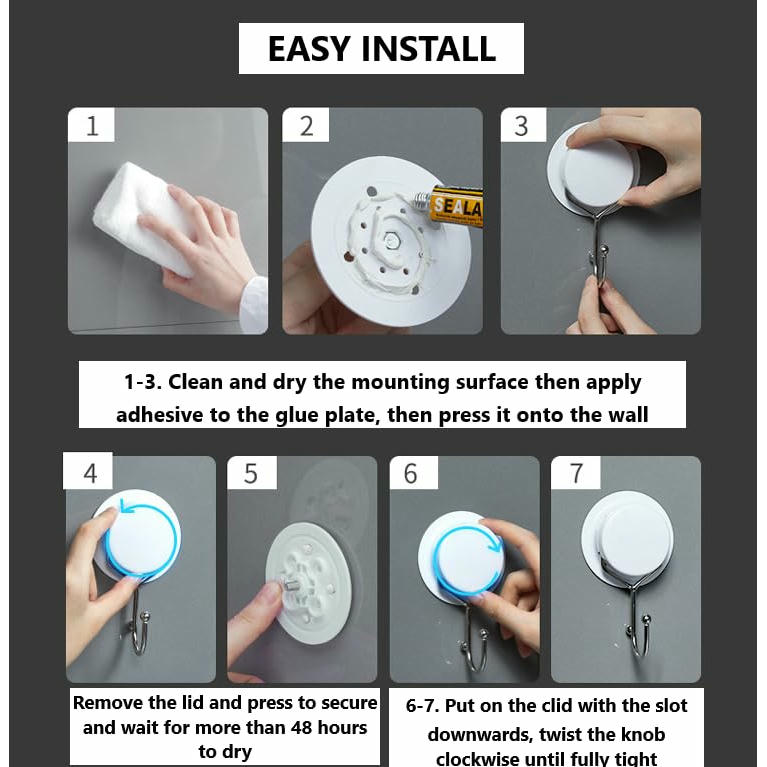 EASY INSTALL

1

2

SEALA

3

1-3. Clean and dry the mounting surface then apply adhesive to the glue plate, then press it onto the wall

4

5

6

7

Remove the lid and press to secure and wait for more than 48 hours to dry

6-7. Put on the clid with the slot downwards, twist the knob clockwise until fully tight