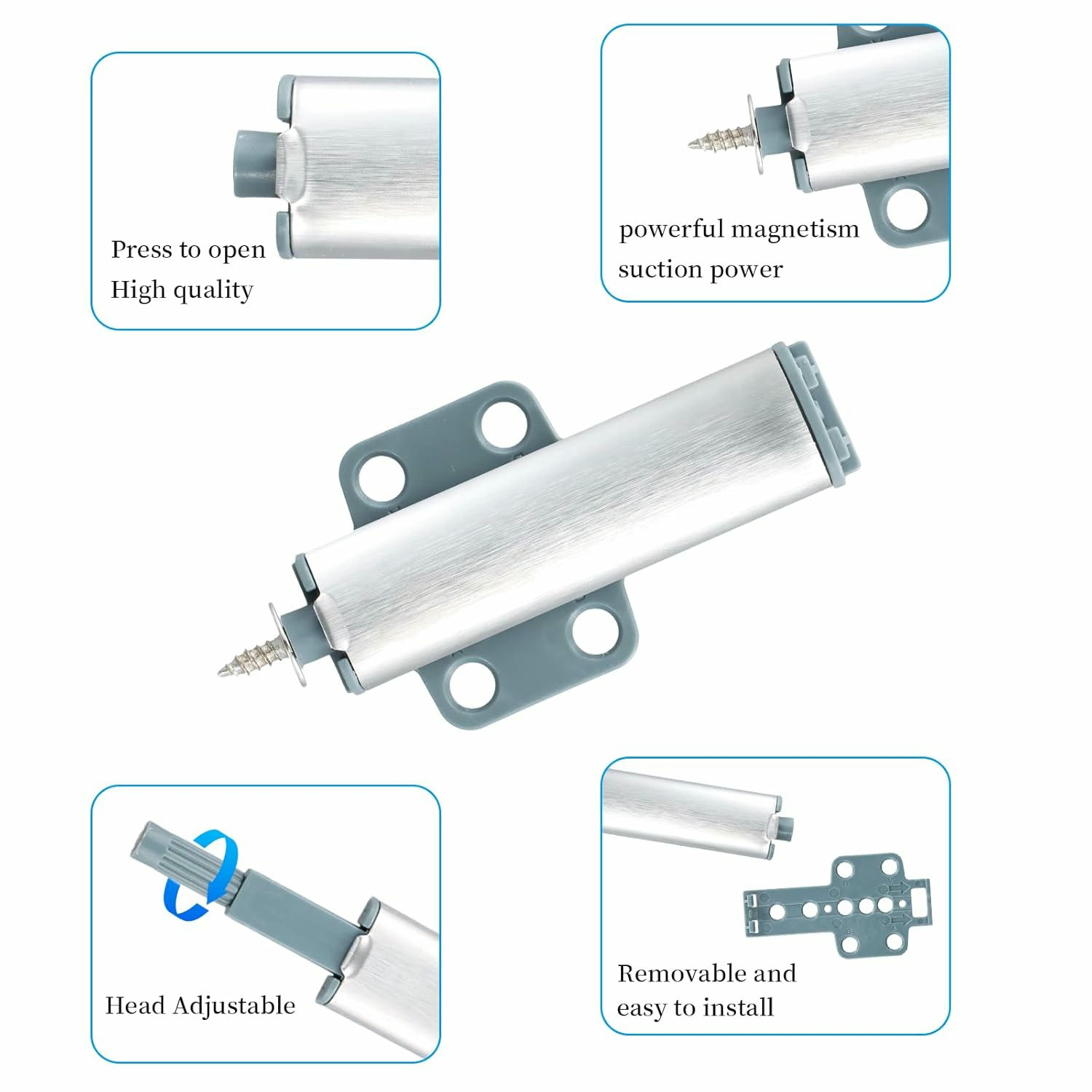 Press to open
High quality

powerful magnetism
suction power

Head Adjustable

Removable and
easy to install