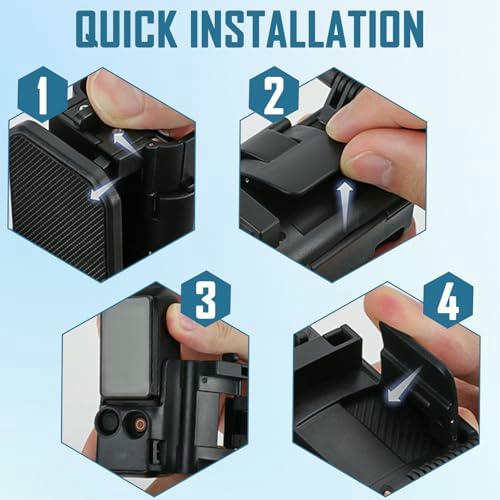 QUICK INSTALLATION

1

2

3

4