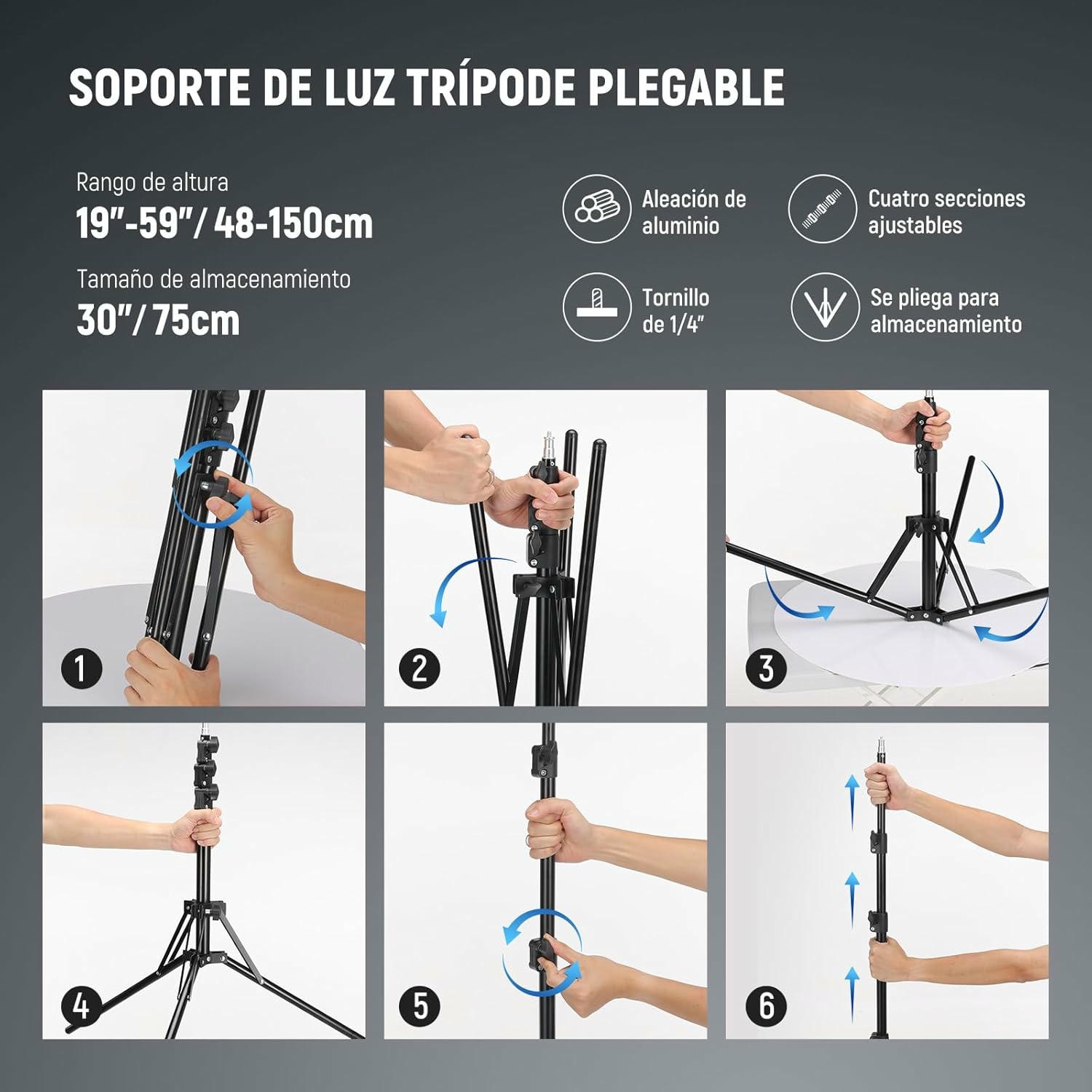 SOPORTE DE LUZ TRÍPODE PLEGABLE

Rango de altura
19"-59"/ 48-150cm

Tamaño de almacenamiento
30"/ 75cm

Aleación de aluminio

Cuatro secciones ajustables

Tornillo de 1/4"

Se pliega para almacenamiento

1

2

3

4

5

6