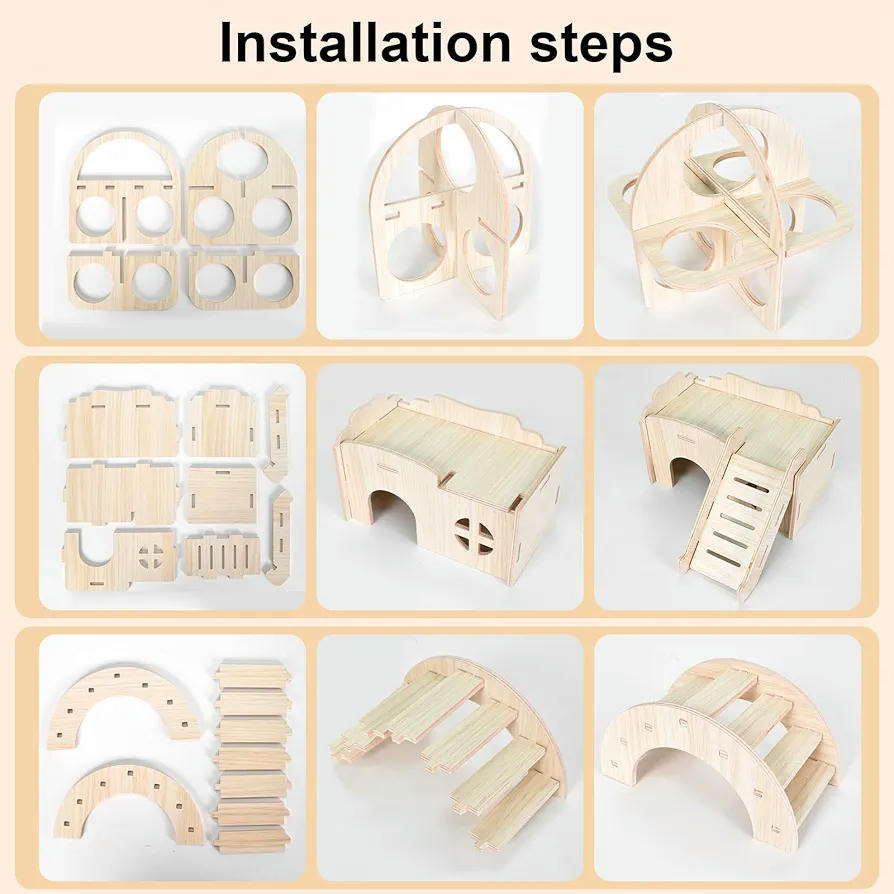 Installation steps