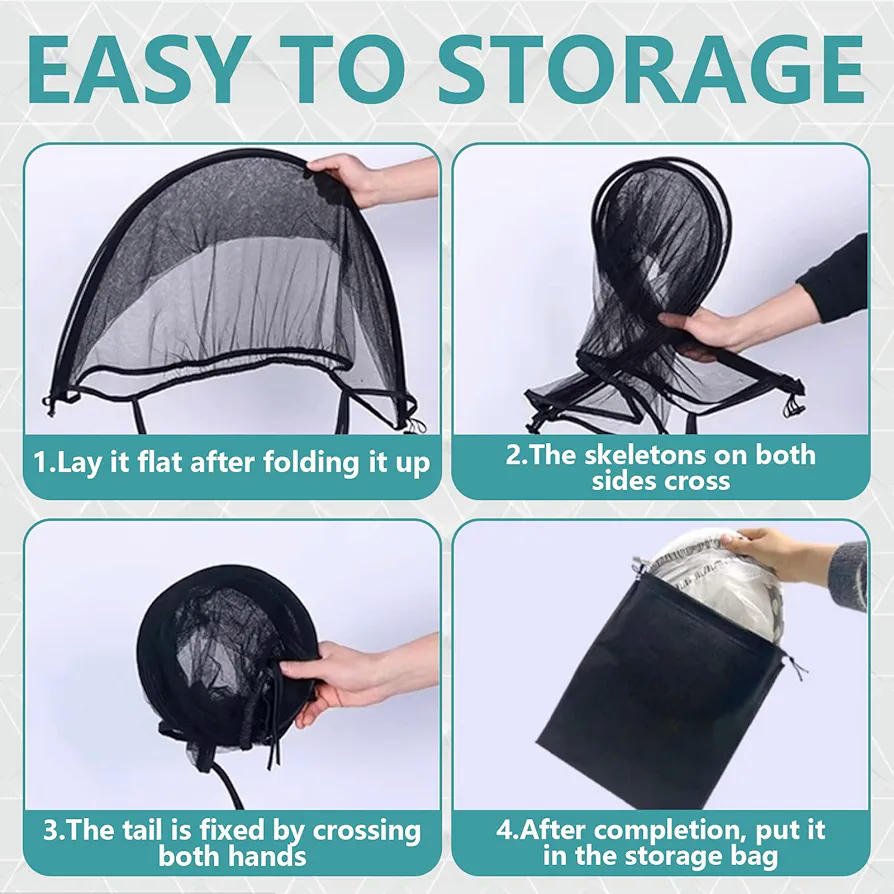 EASY TO STORAGE

1.Lay it flat after folding it up

2.The skeletons on both sides cross

3.The tail is fixed by crossing both hands

4.After completion, put it in the storage bag