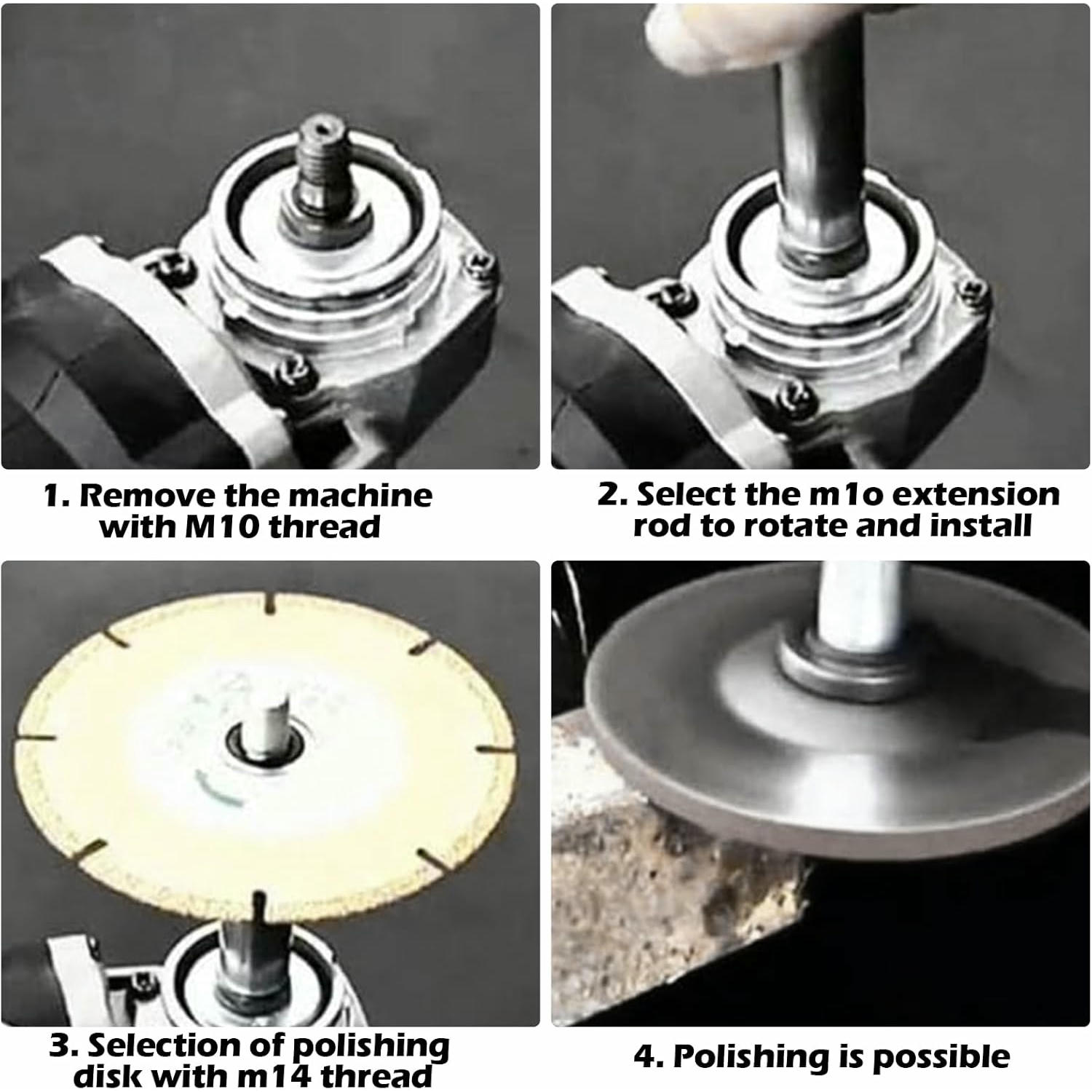 1. Remove the machine with M10 thread

2. Select the m1o extension rod to rotate and install

3. Selection of polishing disk with m14 thread

4. Polishing is possible