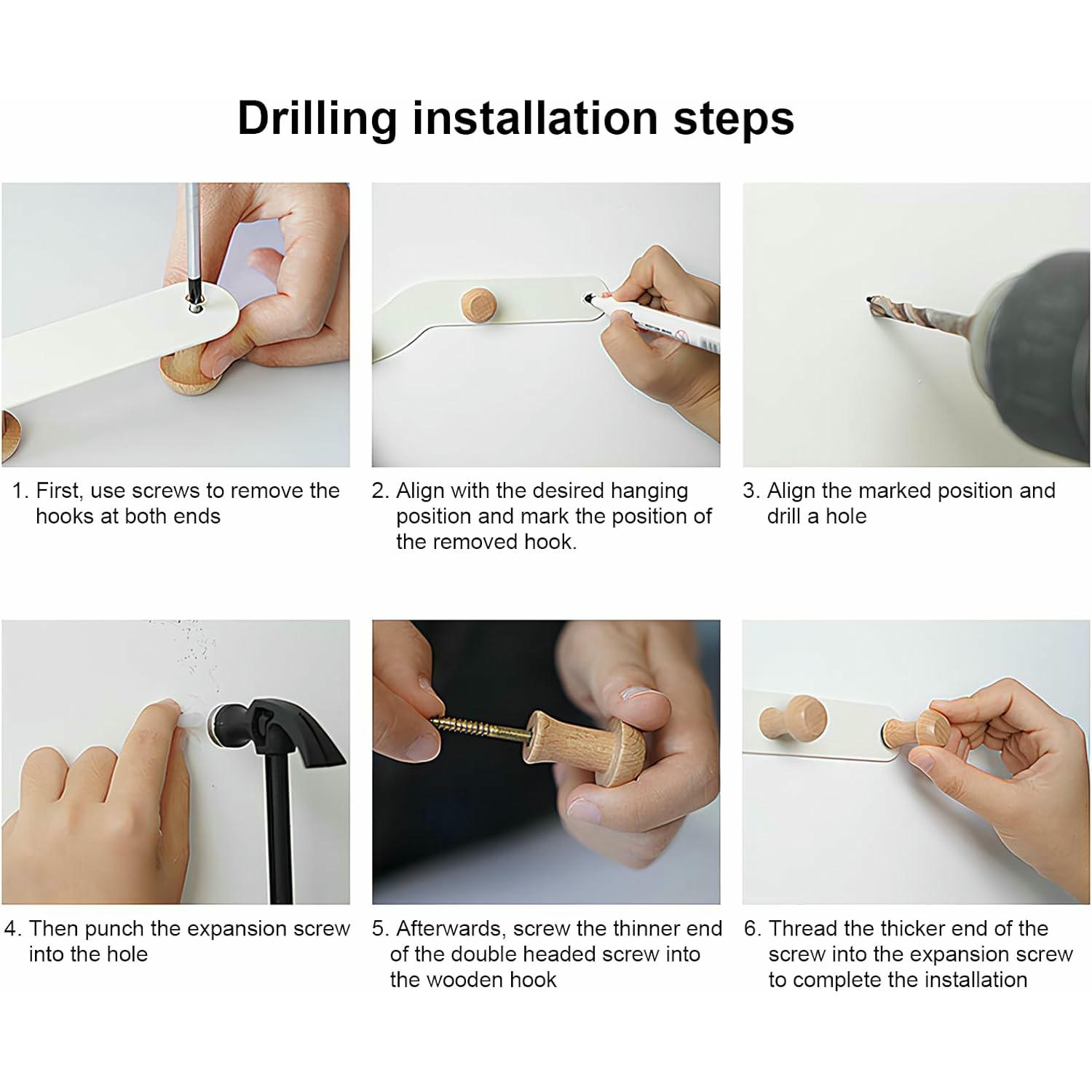 Drilling installation steps

1. First, use screws to remove the hooks at both ends

2. Align with the desired hanging position and mark the position of the removed hook.

3. Align the marked position and drill a hole

4. Then punch the expansion screw into the hole

5. Afterwards, screw the thinner end of the double headed screw into the wooden hook

6. Thread the thicker end of the screw into the expansion screw to complete the installation