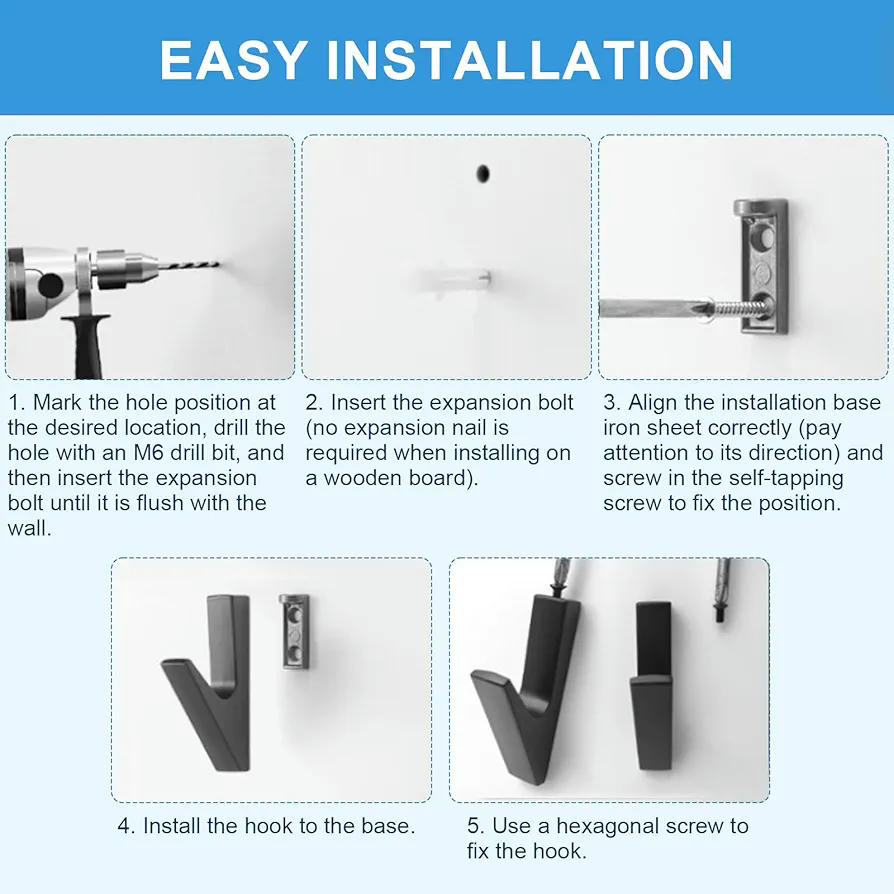 EASY INSTALLATION

1. Mark the hole position at the desired location, drill the hole with an M6 drill bit, and then insert the expansion bolt until it is flush with the wall.

2. Insert the expansion bolt (no expansion nail is required when installing on a wooden board).

3. Align the installation base iron sheet correctly (pay attention to its direction) and screw in the self-tapping screw to fix the position.

4. Install the hook to the base.

5. Use a hexagonal screw to fix the hook.