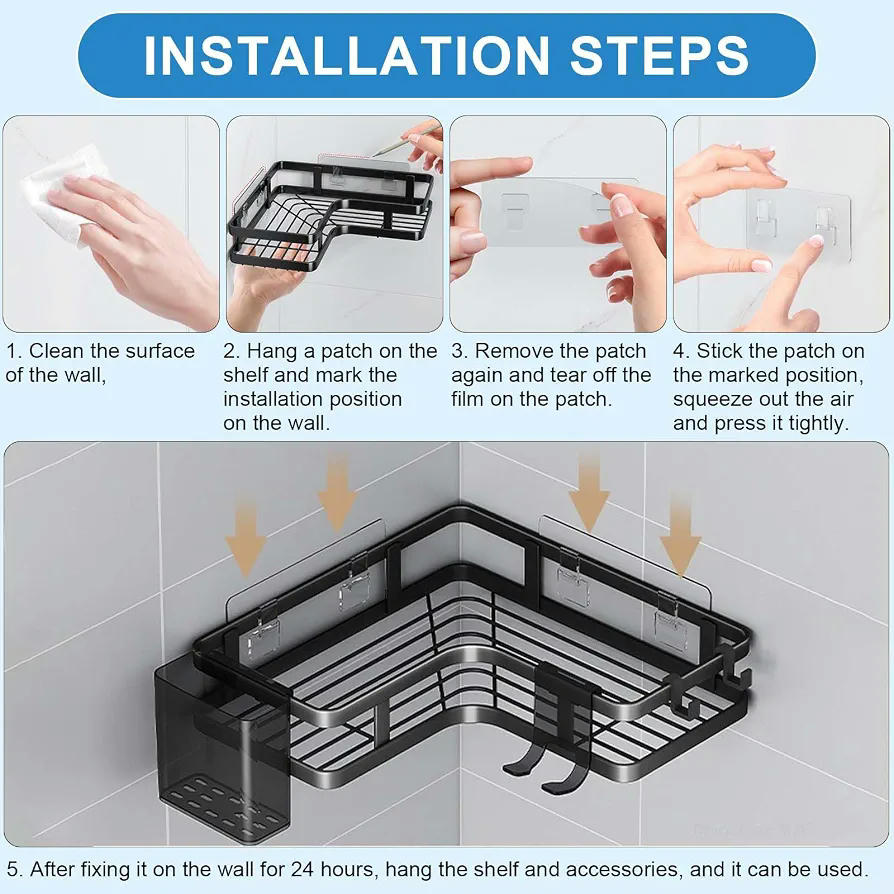 INSTALLATION STEPS

1. Clean the surface of the wall,

2. Hang a patch on the shelf and mark the installation position on the wall.

3. Remove the patch again and tear off the film on the patch.

4. Stick the patch on the marked position, squeeze out the air and press it tightly.

5. After fixing it on the wall for 24 hours, hang the shelf and accessories, and it can be used.