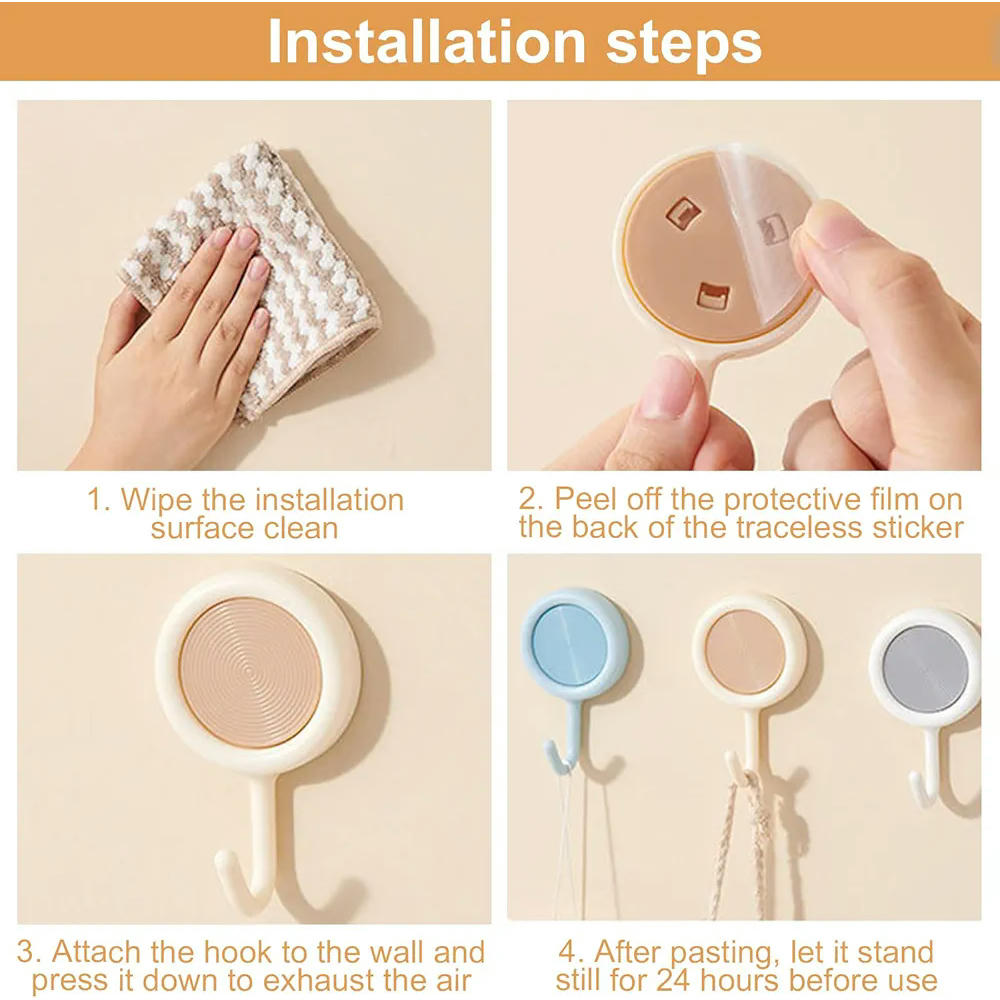 Installation steps

1. Wipe the installation surface clean

2. Peel off the protective film on the back of the traceless sticker

3. Attach the hook to the wall and press it down to exhaust the air

4. After pasting, let it stand still for 24 hours before use