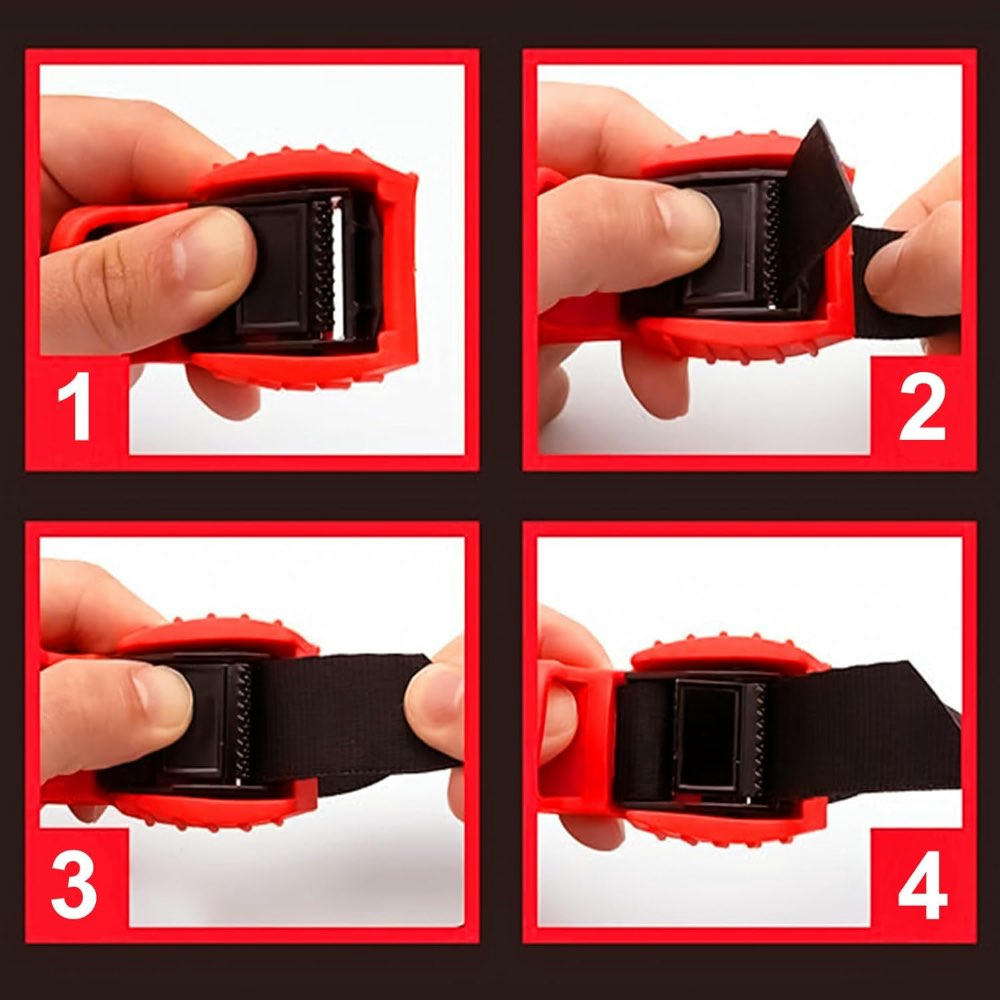 1

2

3

4