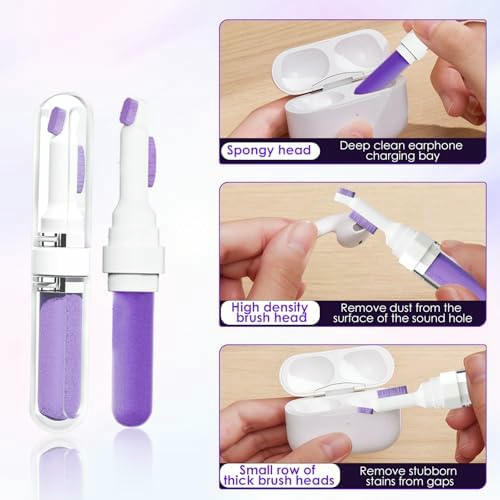 Spongy head

Deep clean earphone charging bay

High density brush head

Remove dust from the surface of the sound hole

Small row of thick brush heads

Remove stubborn stains from gaps