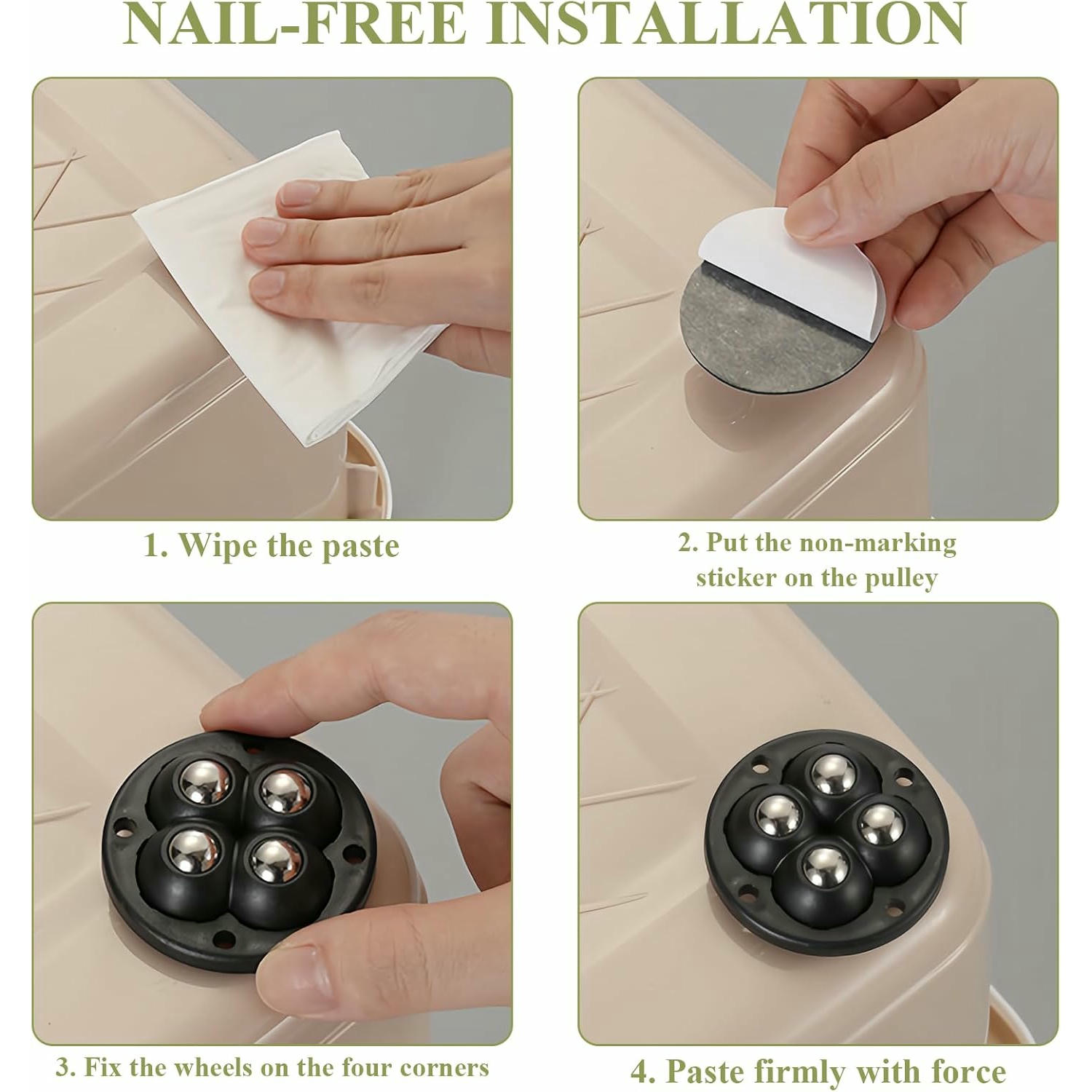 NAIL-FREE INSTALLATION

1. Wipe the paste

2. Put the non-marking sticker on the pulley

3. Fix the wheels on the four corners

4. Paste firmly with force