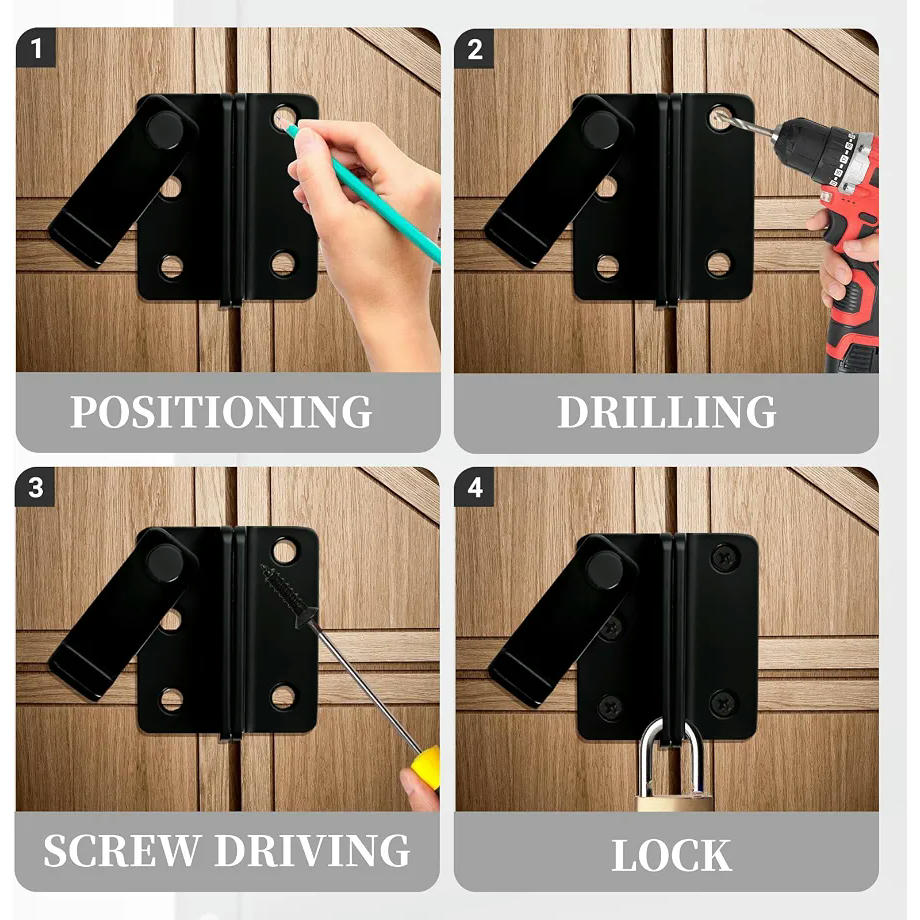 1

POSITIONING

2

DRILLING

3

SCREW DRIVING

4

LOCK