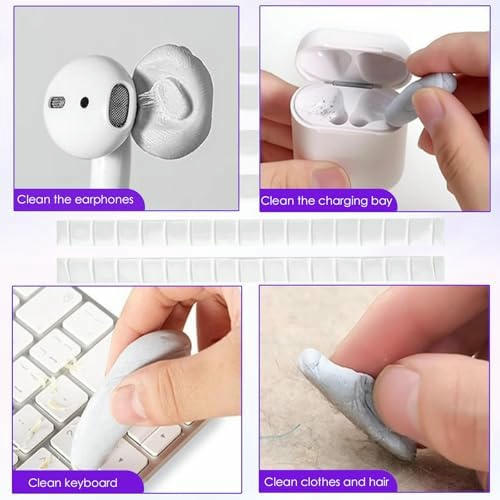 Clean the earphones

Clean the charging bay

Clean keyboard

Clean clothes and hair