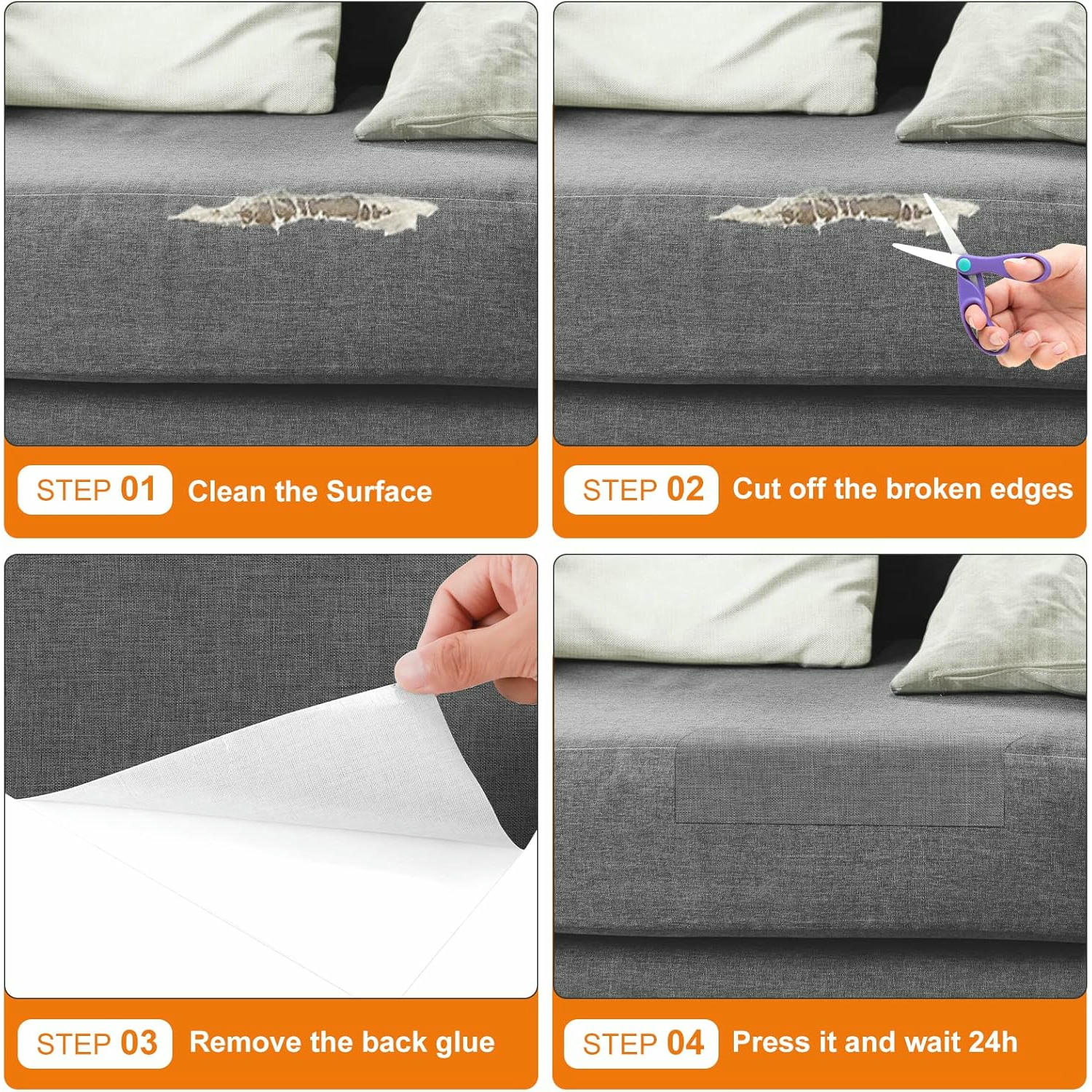 STEP 01 Clean the Surface

STEP 02 Cut off the broken edges

STEP 03 Remove the back glue

STEP 04 Press it and wait 24h