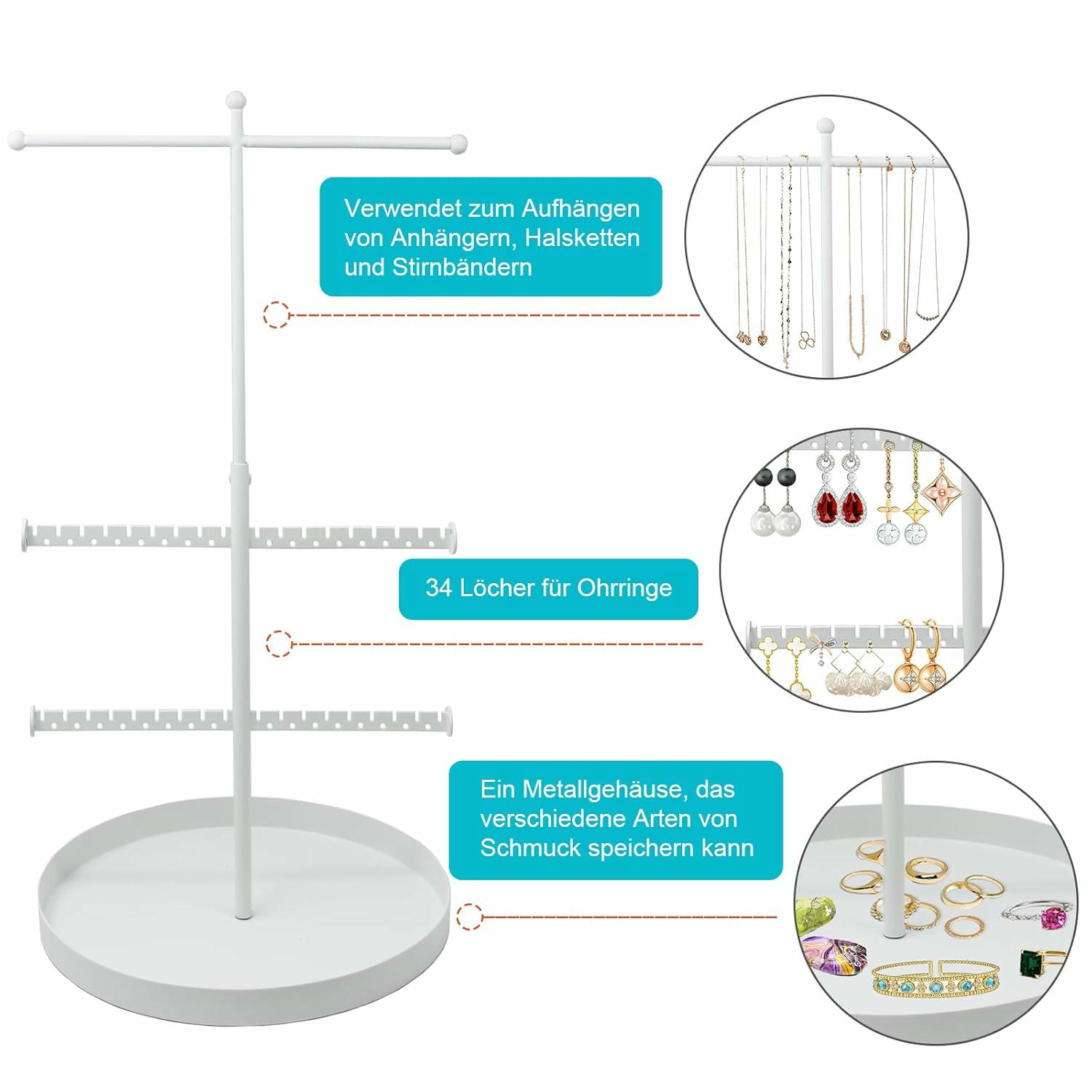 Verwendet zum Aufhängen von Anhängern, Halsketten und Stirnbändern

34 Löcher für Ohrringe

Ein Metallgehäuse, das verschiedene Arten von Schmuck speichern kann