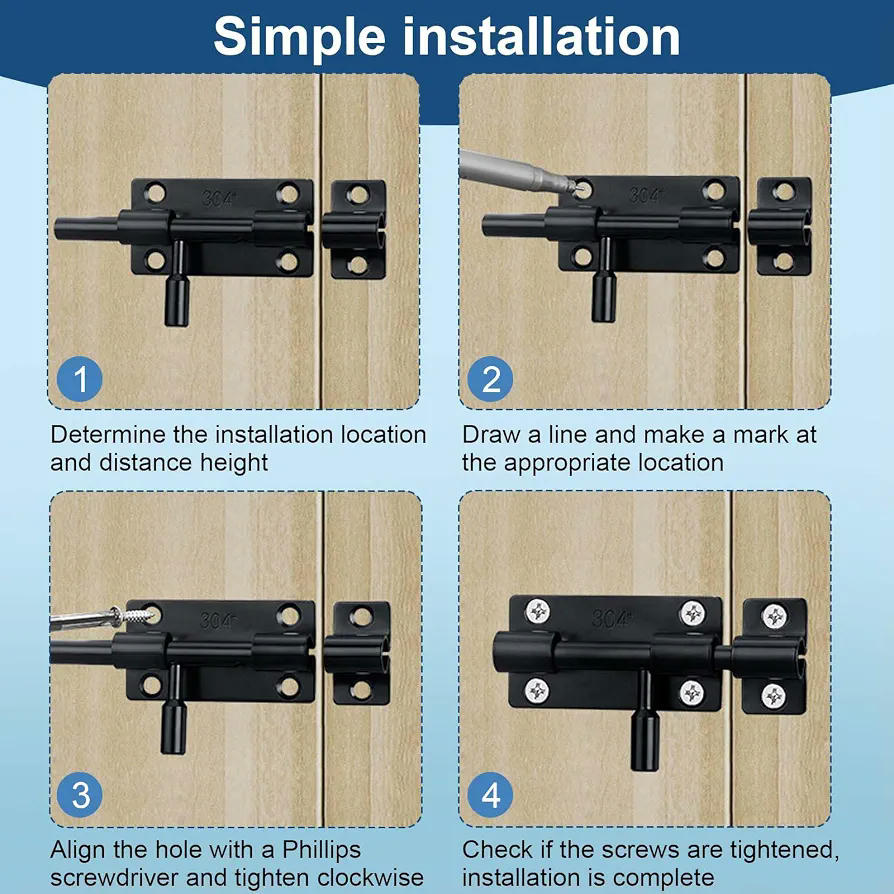 Simple installation

304

1

Determine the installation location and distance height

304

2

Draw a line and make a mark at the appropriate location

304

3

Align the hole with a Phillips screwdriver and tighten clockwise

304

4

Check if the screws are tightened, installation is complete