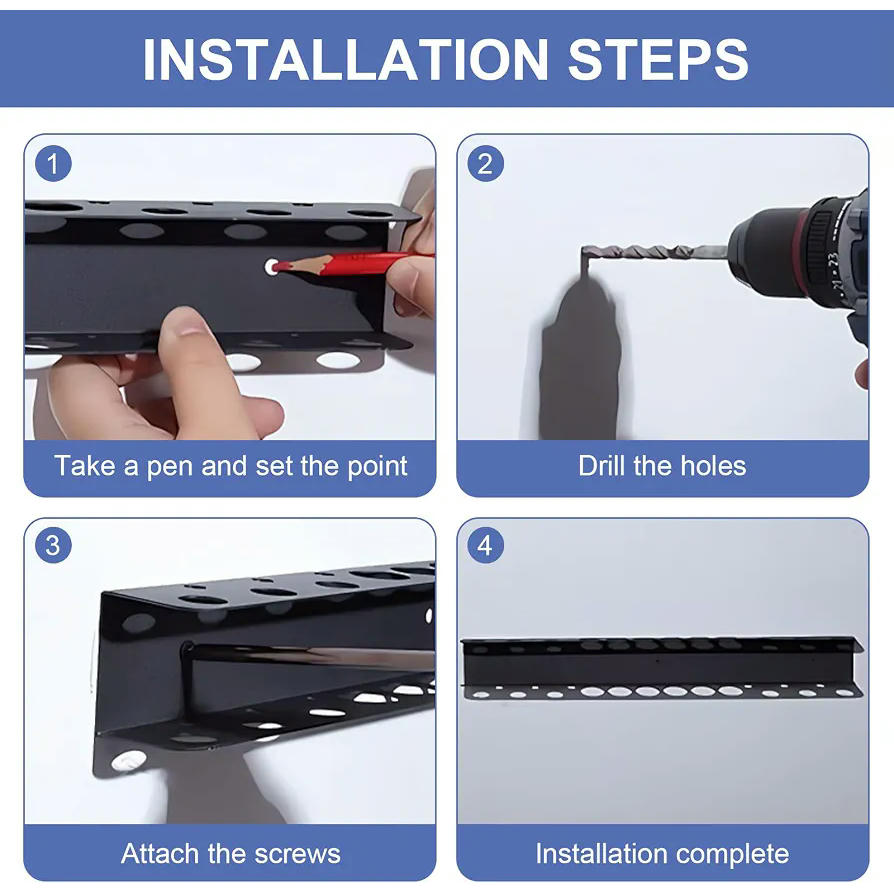 INSTALLATION STEPS

1

Take a pen and set the point

2

Drill the holes

3

Attach the screws

4

Installation complete