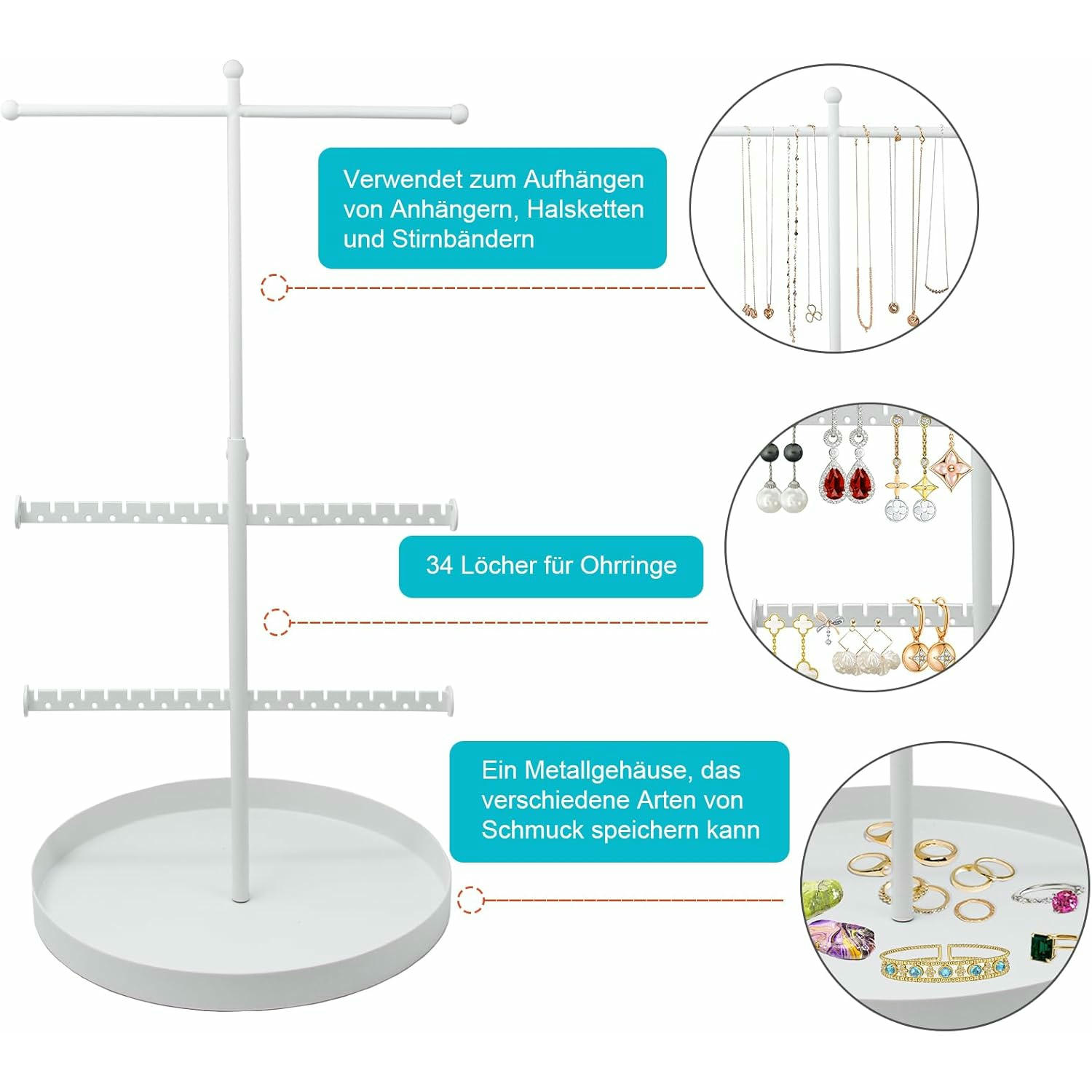 Verwendet zum Aufhängen von Anhängern, Halsketten und Stirnbändern

34 Löcher für Ohrringe

Ein Metallgehäuse, das verschiedene Arten von Schmuck speichern kann