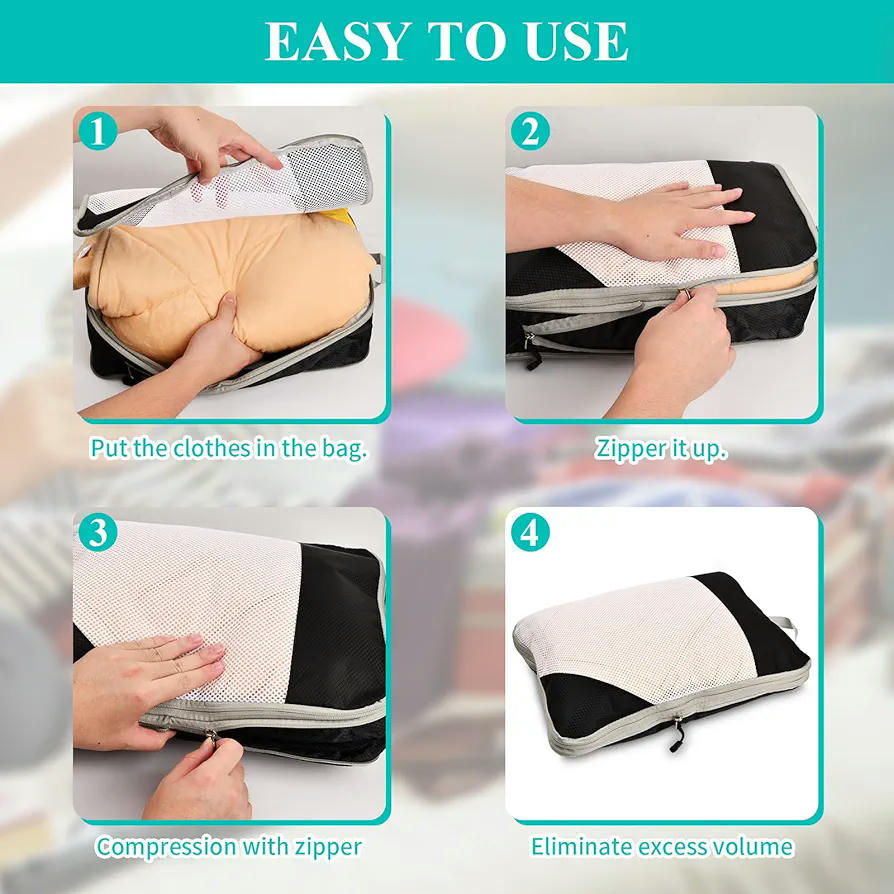 EASY TO USE

1

Put the clothes in the bag.

2

Zipper it up.

3

Compression with zipper

4

Eliminate excess volume