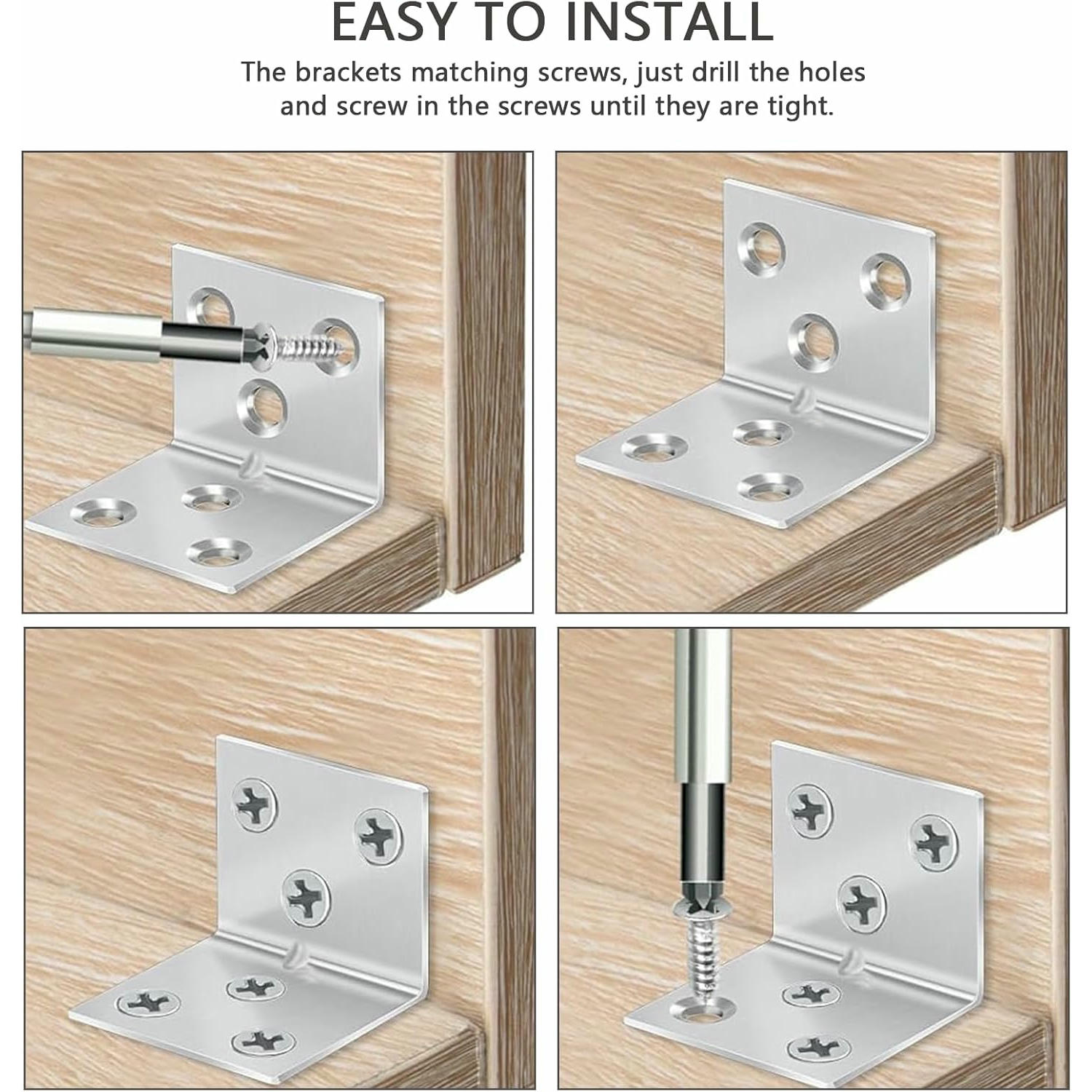 EASY TO INSTALL

The brackets matching screws, just drill the holes and screw in the screws until they are tight.