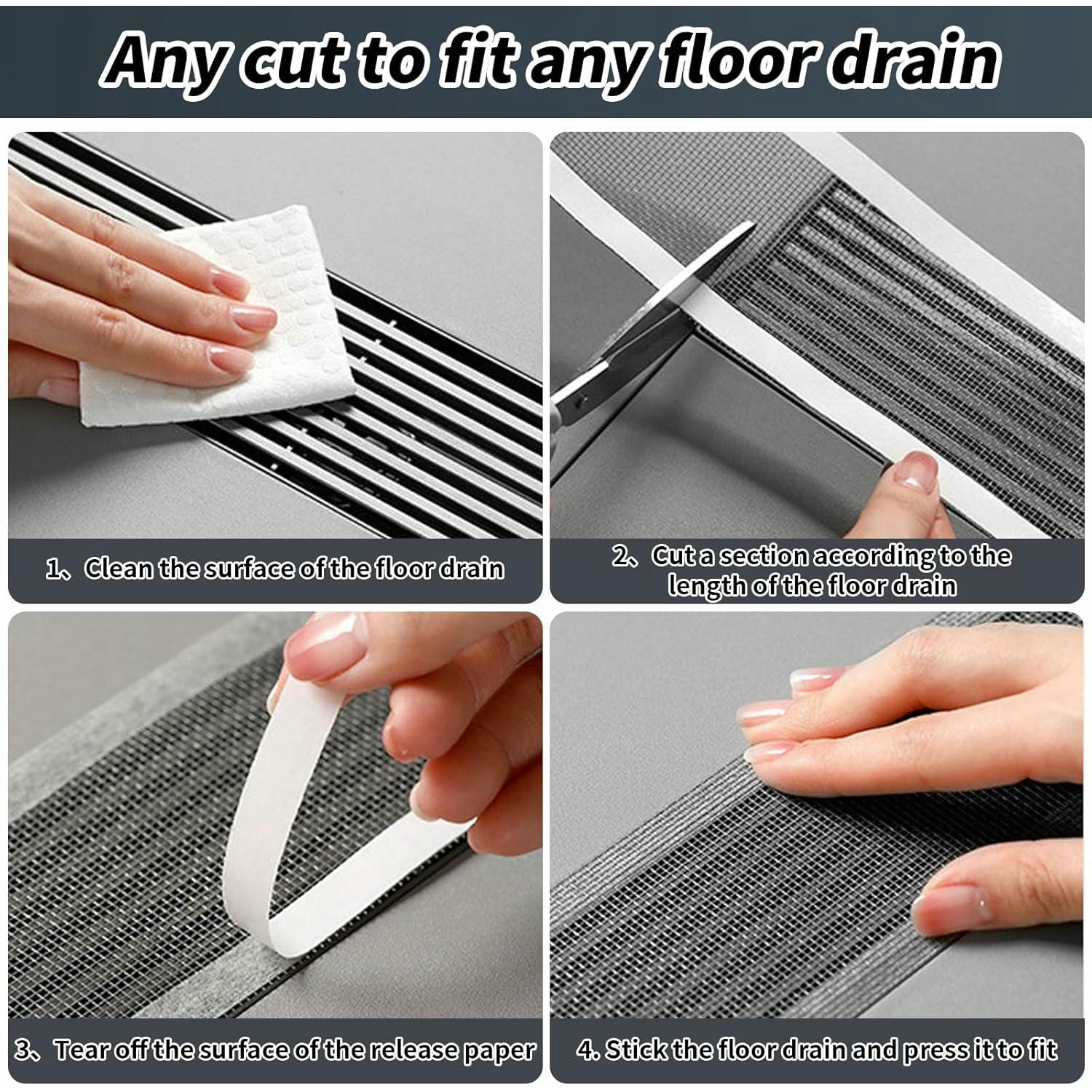 Any cut to fit any floor drain

1、Clean the surface of the floor drain

2、Cut a section according to the length of the floor drain

3、Tear off the surface of the release paper

4. Stick the floor drain and press it to fit