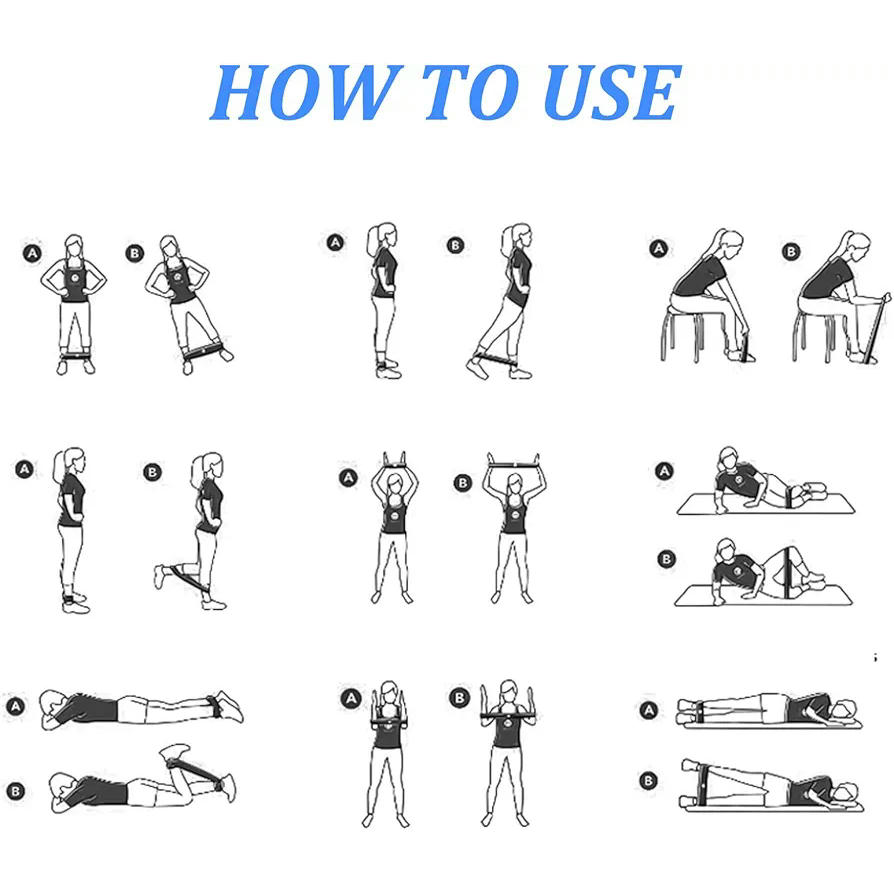 HOW TO USE

A B

A B

A B

A B

A B

A

B

A

B

A B

A

B