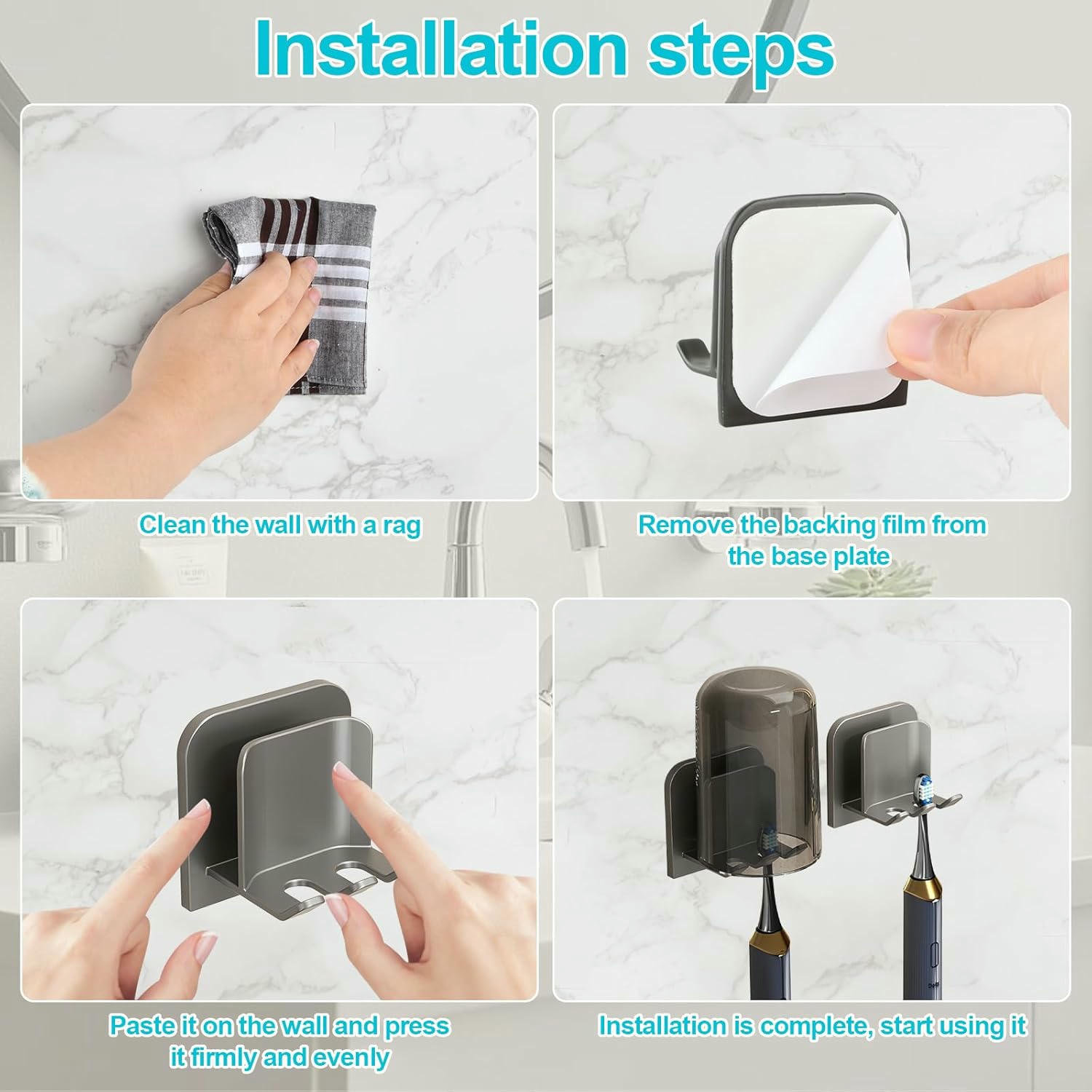 Installation steps

Clean the wall with a rag

Remove the backing film from the base plate

Paste it on the wall and press it firmly and evenly

Installation is complete, start using it