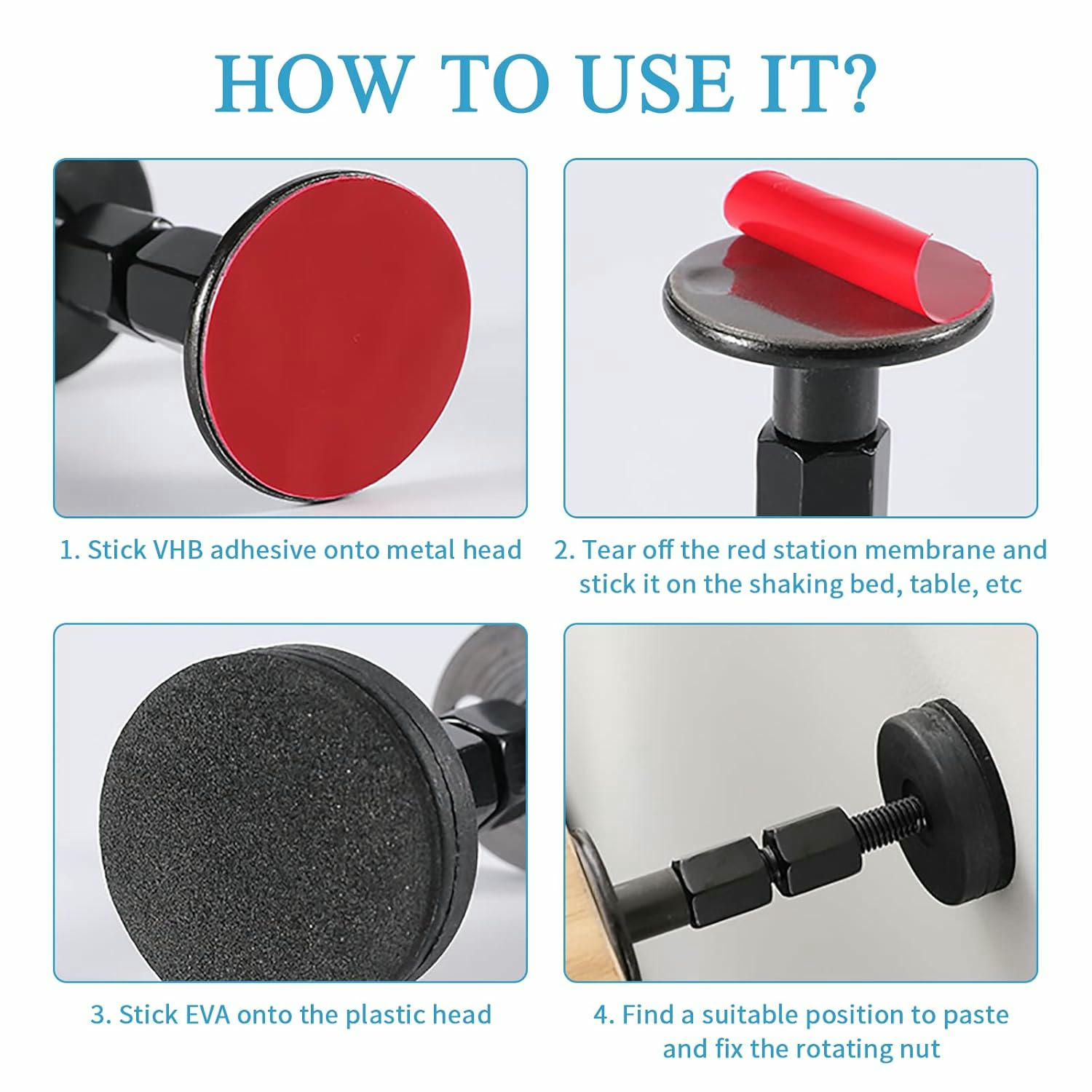 HOW TO USE IT?

1. Stick VHB adhesive onto metal head

2. Tear off the red station membrane and stick it on the shaking bed, table, etc

3. Stick EVA onto the plastic head

4. Find a suitable position to paste and fix the rotating nut