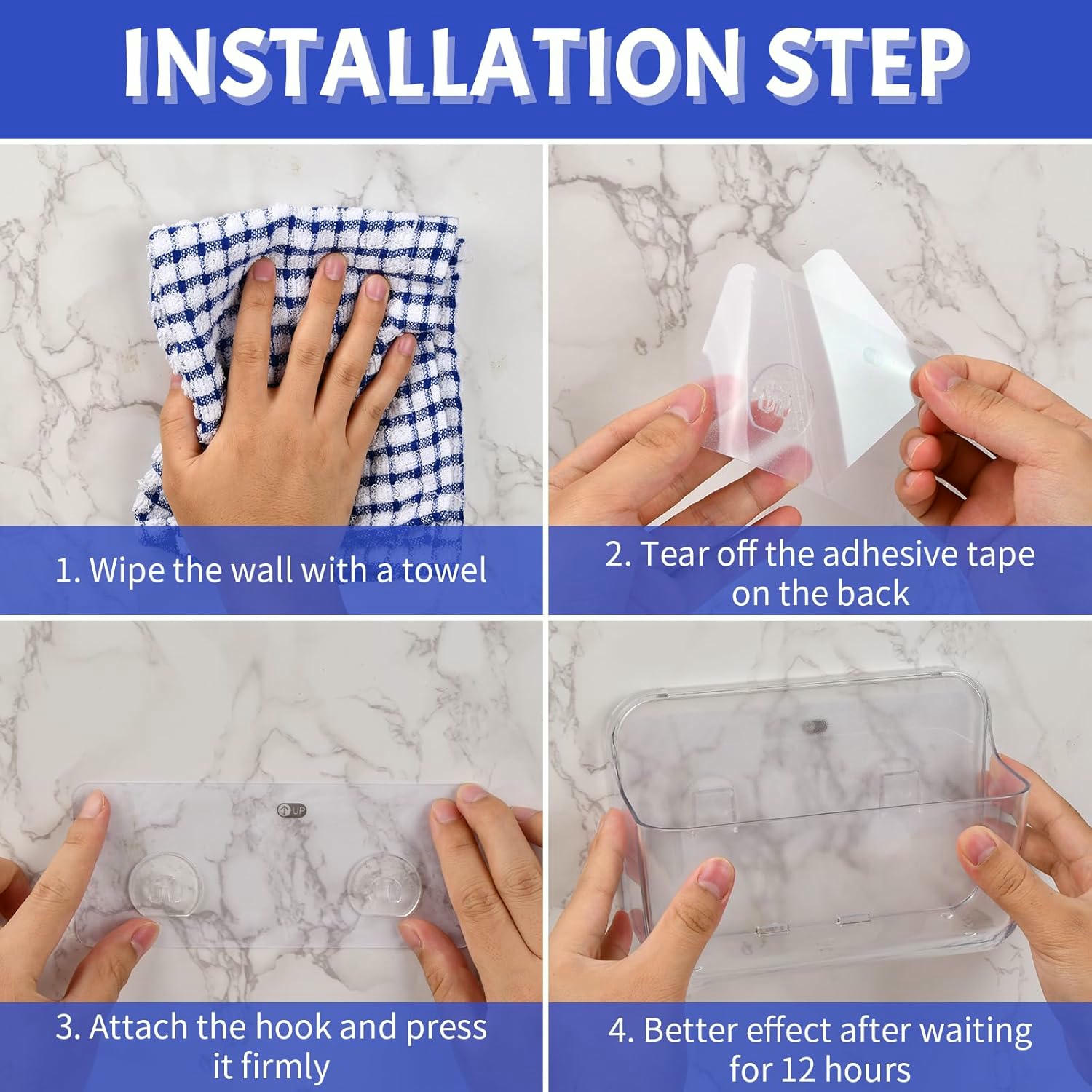 INSTALLATION STEP

1. Wipe the wall with a towel

2. Tear off the adhesive tape on the back

UP

3. Attach the hook and press it firmly

4. Better effect after waiting for 12 hours