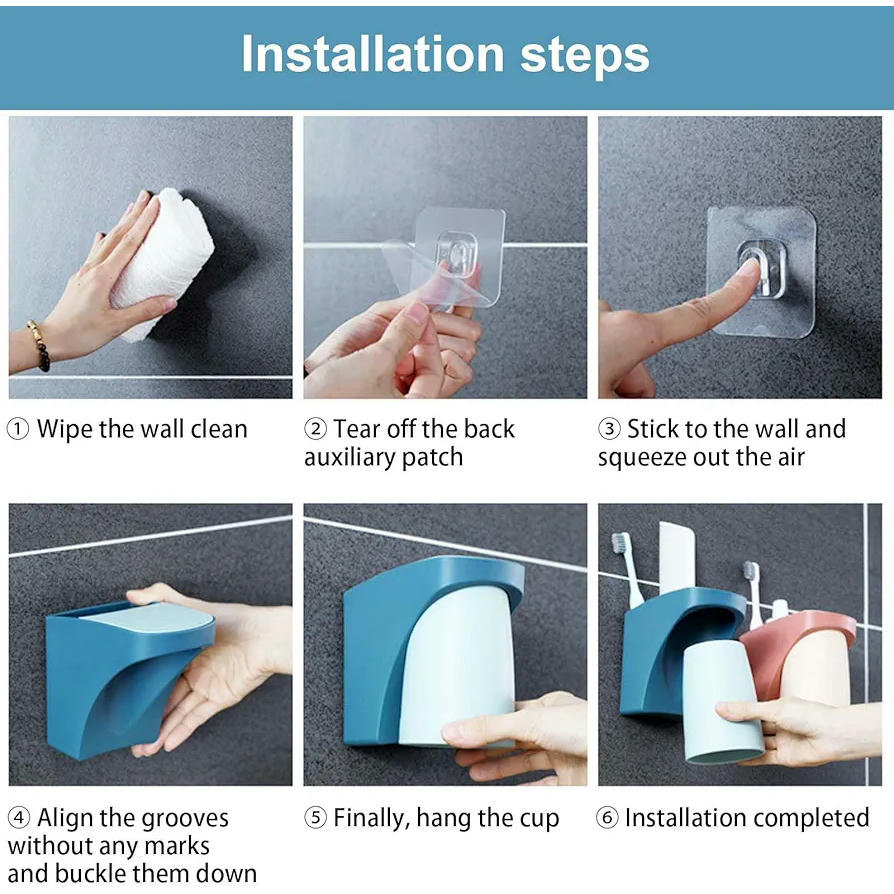 Installation steps

① Wipe the wall clean

② Tear off the back auxiliary patch

③ Stick to the wall and squeeze out the air

④ Align the grooves without any marks and buckle them down

⑤ Finally, hang the cup

⑥ Installation completed