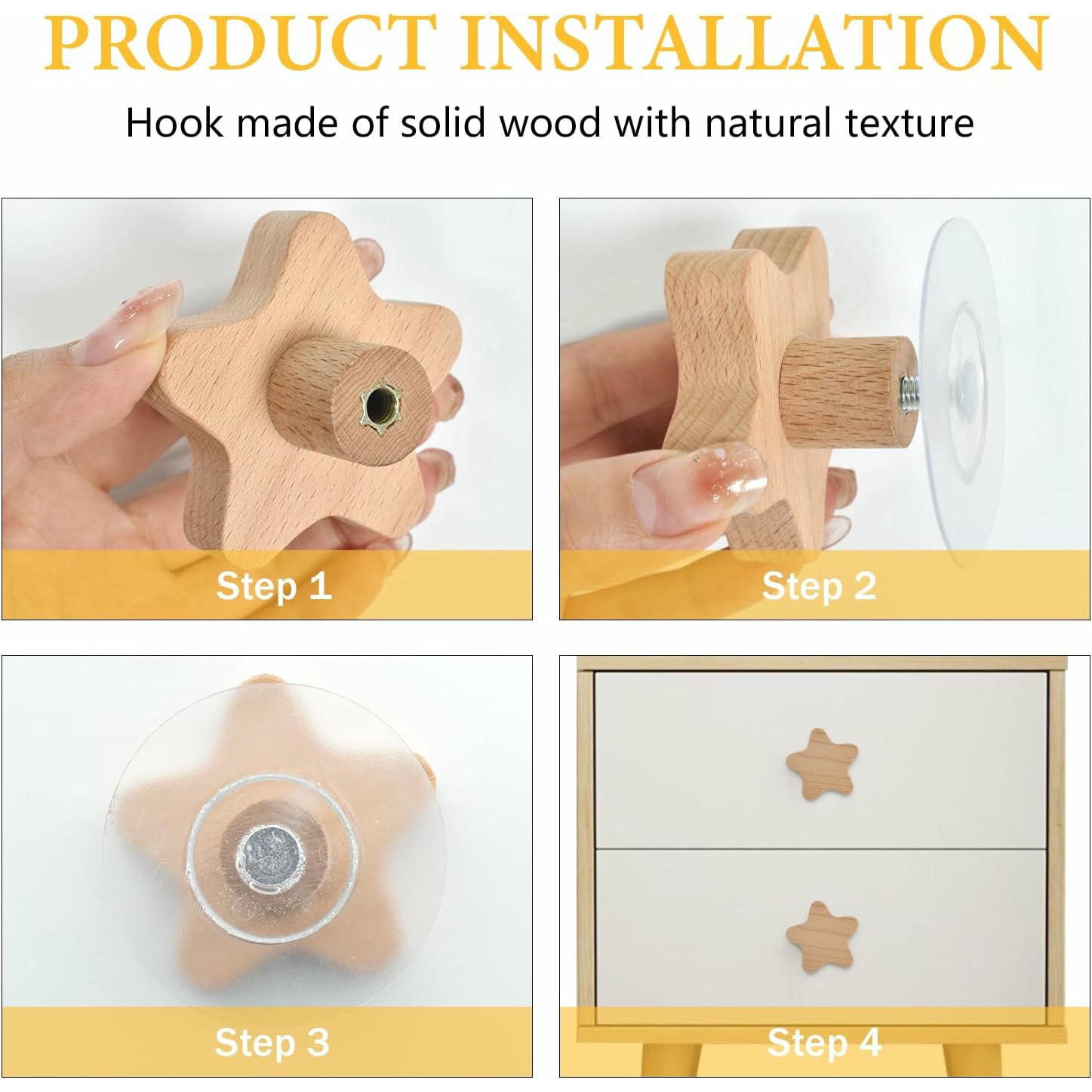 PRODUCT INSTALLATION

Hook made of solid wood with natural texture

Step 1

Step 2

Step 3

Step 4