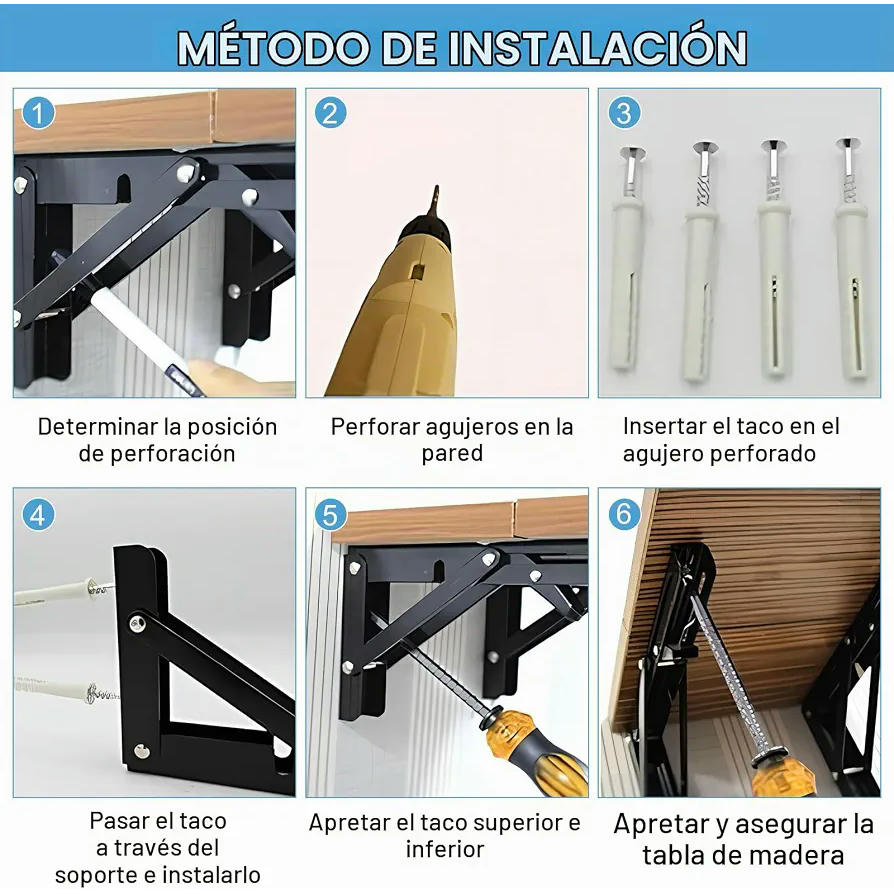 MÉTODO DE INSTALACIÓN

1

Determinar la posición de perforación

2

Perforar agujeros en la pared

3

Insertar el taco en el agujero perforado

4

Pasar el taco a través del soporte e instalarlo

5

Apretar el taco superior e inferior

6

Apretar y asegurar la tabla de madera