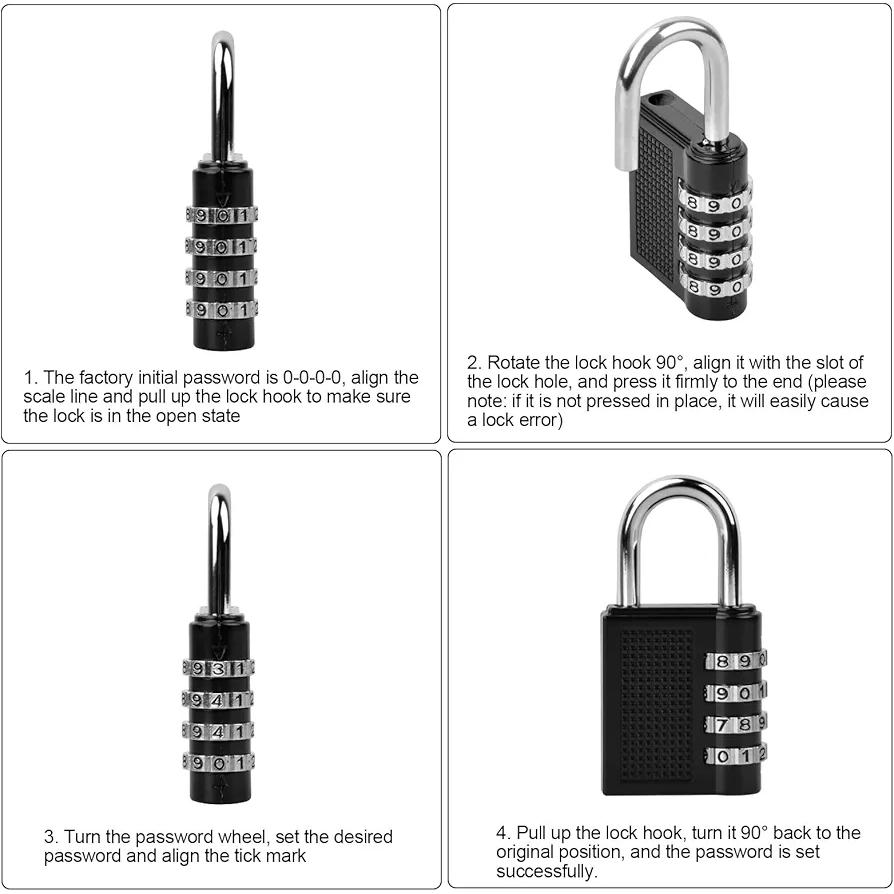 9 0 1
9 0 1
9 0 1
9 0 1

1. The factory initial password is 0-0-0-0, align the scale line and pull up the lock hook to make sure the lock is in the open state

8 9 0
8 9 0
8 9 0
8 9 0

2. Rotate the lock hook 90°, align it with the slot of the lock hole, and press it firmly to the end (please note: if it is not pressed in place, it will easily cause a lock error)

9 3 1
9 4 1
9 4 1
9 0 1

3. Turn the password wheel, set the desired password and align the tick mark

8 9 0
9 0 1
7 8 9
0 1 2

4. Pull up the lock hook, turn it 90° back to the original position, and the password is set successfully.