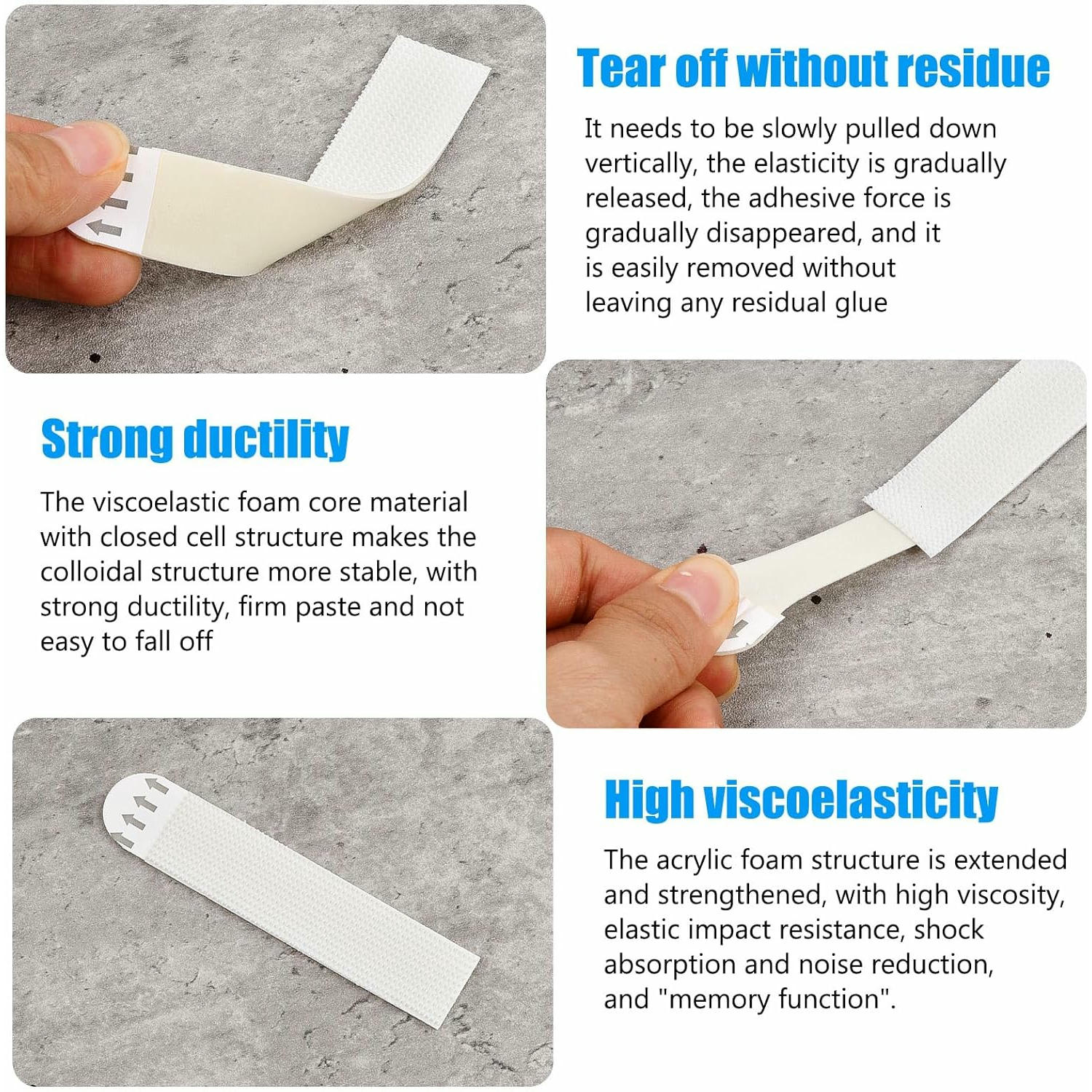 Tear off without residue

It needs to be slowly pulled down vertically, the elasticity is gradually released, the adhesive force is gradually disappeared, and it is easily removed without leaving any residual glue

Strong ductility

The viscoelastic foam core material with closed cell structure makes the colloidal structure more stable, with strong ductility, firm paste and not easy to fall off

High viscoelasticity

The acrylic foam structure is extended and strengthened, with high viscosity, elastic impact resistance, shock absorption and noise reduction, and "memory function".