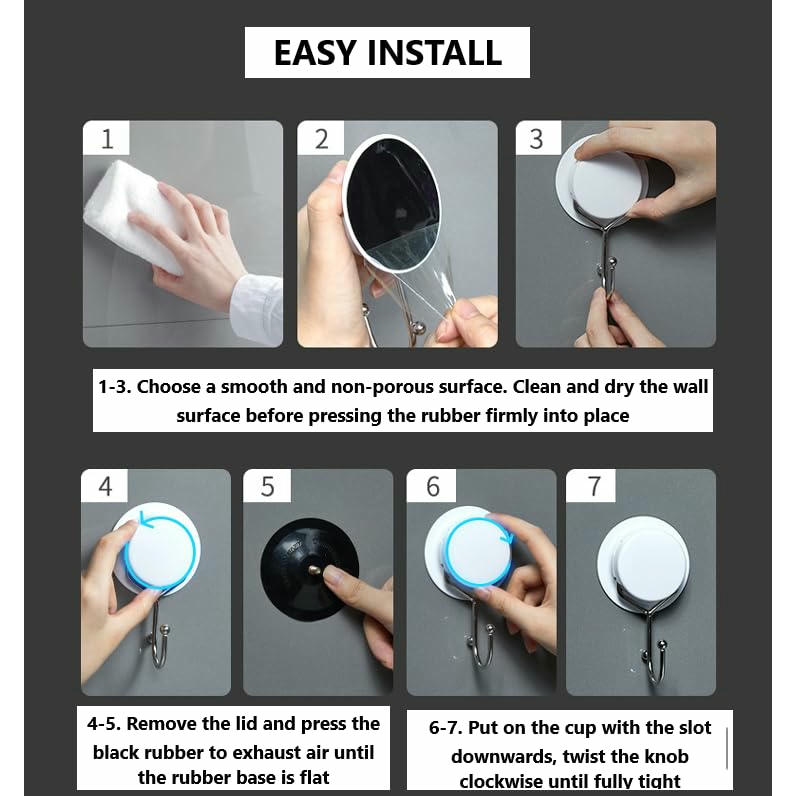 EASY INSTALL

1

2

3

1-3. Choose a smooth and non-porous surface. Clean and dry the wall surface before pressing the rubber firmly into place

4

5

6

7

4-5. Remove the lid and press the black rubber to exhaust air until the rubber base is flat

6-7. Put on the cup with the slot downwards, twist the knob clockwise until fully tight