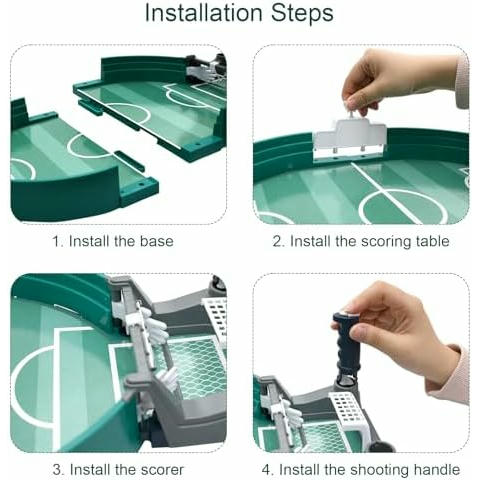 Installation Steps

1. Install the base

2. Install the scoring table

3. Install the scorer

4. Install the shooting handle