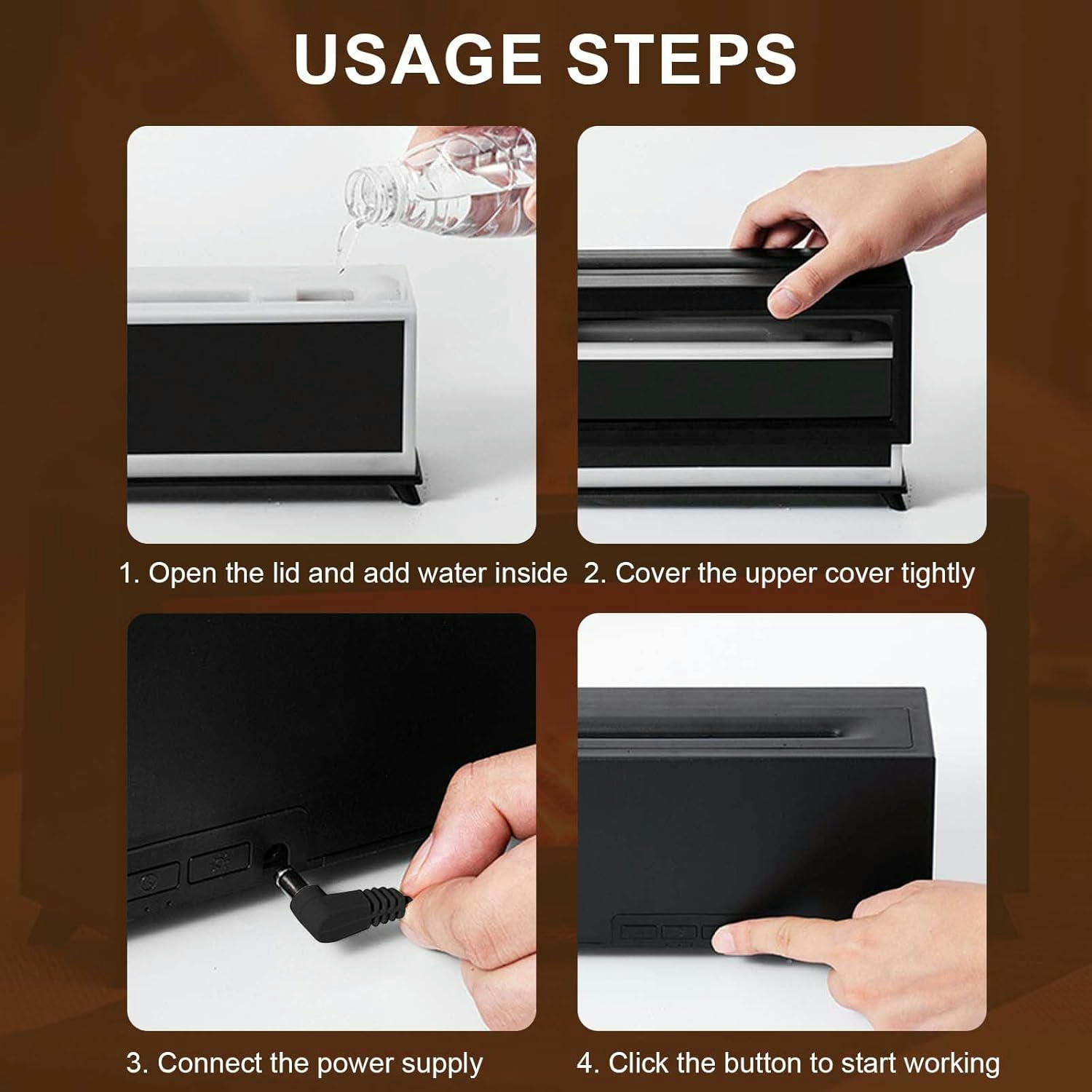 USAGE STEPS

1. Open the lid and add water inside

2. Cover the upper cover tightly

3. Connect the power supply

4. Click the button to start working