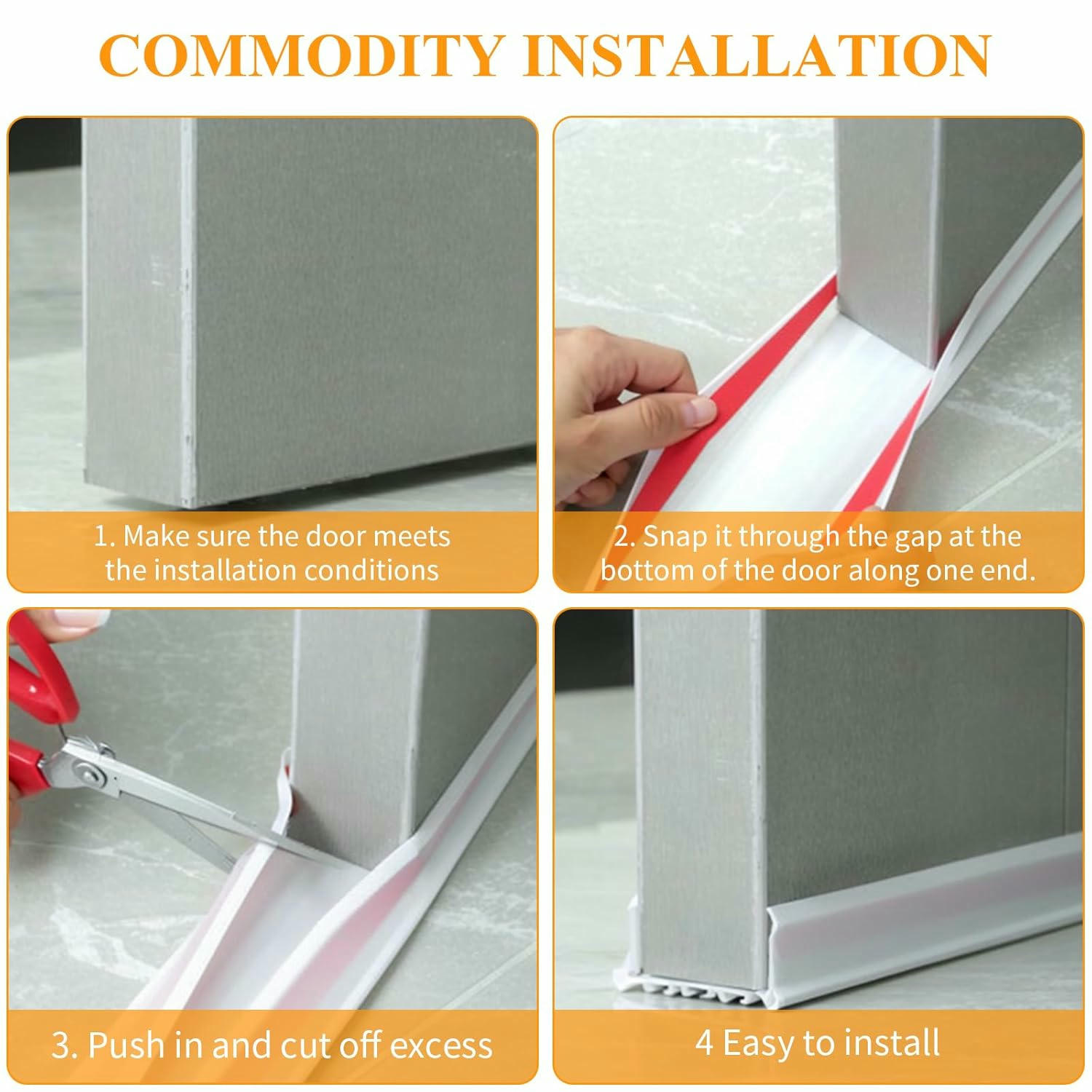 COMMODITY INSTALLATION

1. Make sure the door meets the installation conditions

2. Snap it through the gap at the bottom of the door along one end.

3. Push in and cut off excess

4 Easy to install