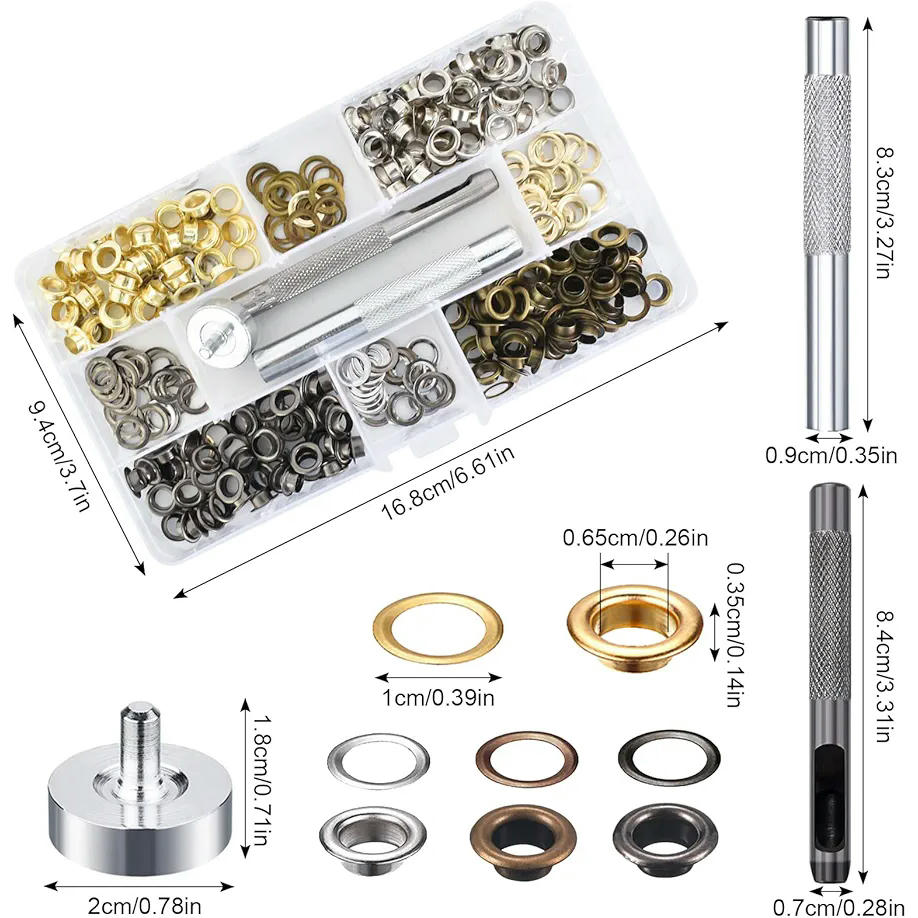 9.4cm/3.7in

16.8cm/6.61in

8.3cm/3.27in

0.9cm/0.35in

0.65cm/0.26in

0.35cm/0.14in

1cm/0.39in

8.4cm/3.31in

1.8cm/0.71in

2cm/0.78in

0.7cm/0.28in