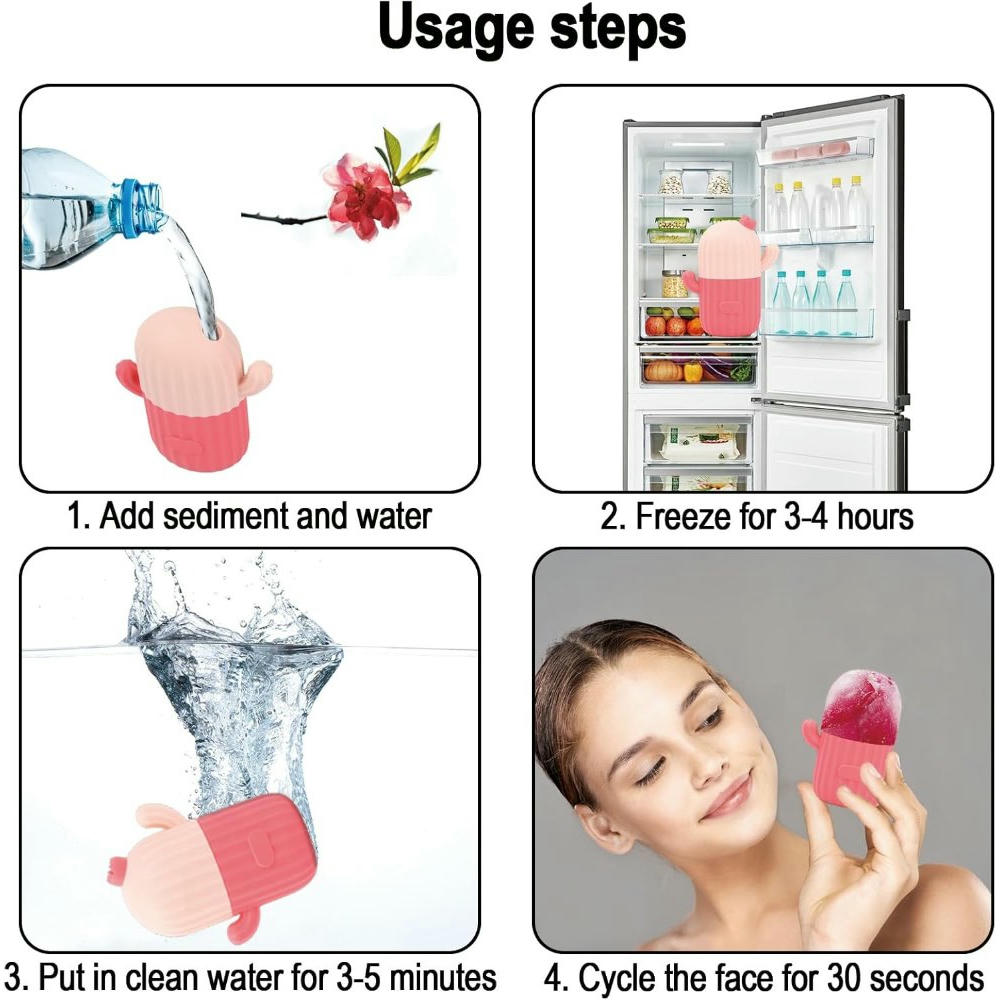 Usage steps

1. Add sediment and water

2. Freeze for 3-4 hours

3. Put in clean water for 3-5 minutes

4. Cycle the face for 30 seconds