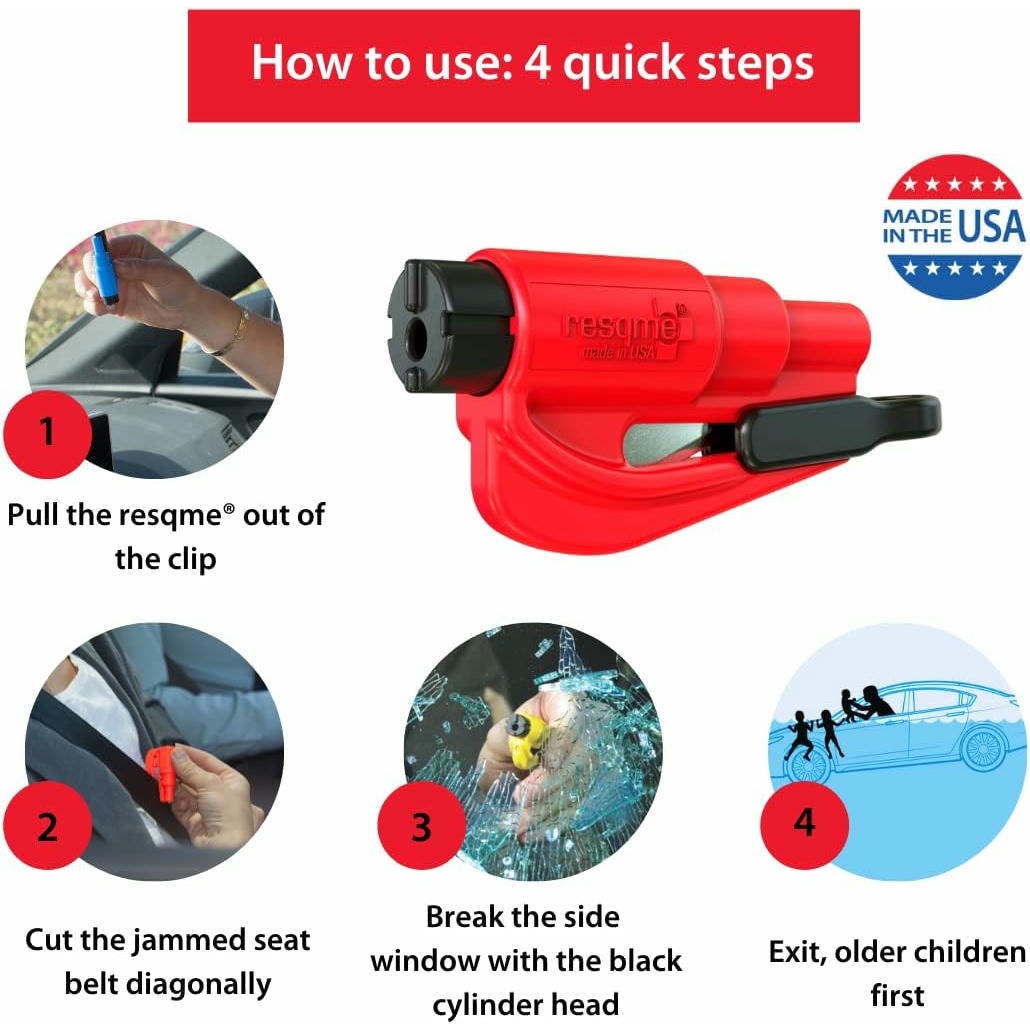 How to use: 4 quick steps

MADE IN THE USA

resqme®
made in USA

1
Pull the resqme® out of the clip

2
Cut the jammed seat belt diagonally

3
Break the side window with the black cylinder head

4
Exit, older children first