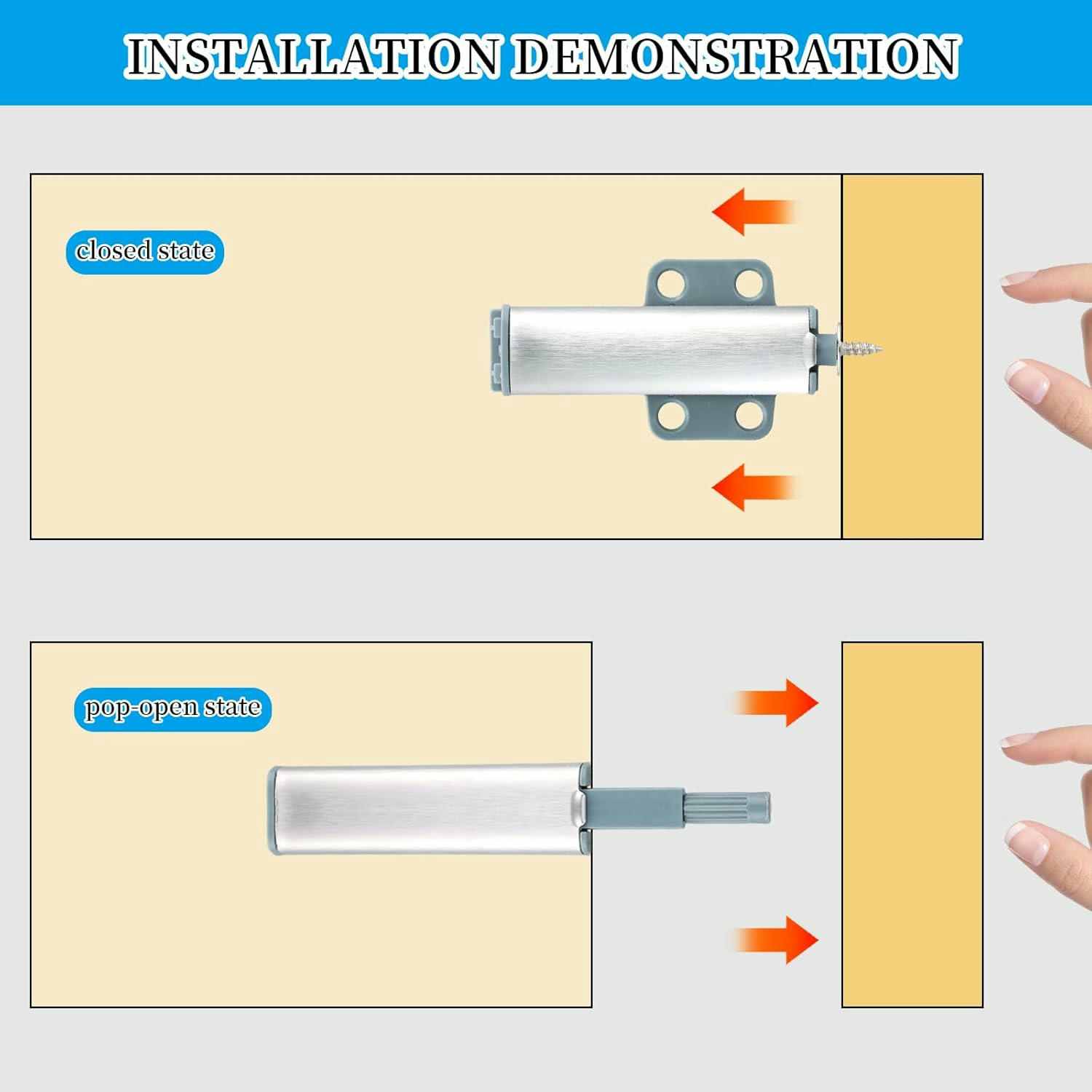 INSTALLATION DEMONSTRATION

closed state

pop-open state