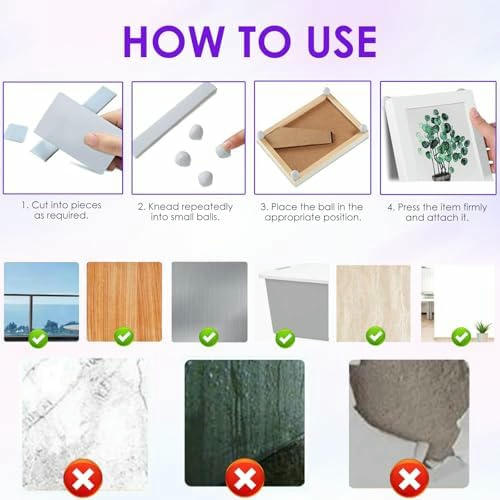 HOW TO USE

1. Cut into pieces as required.

2. Knead repeatedly into small balls.

3. Place the ball in the appropriate position.

4. Press the item firmly and attach it.