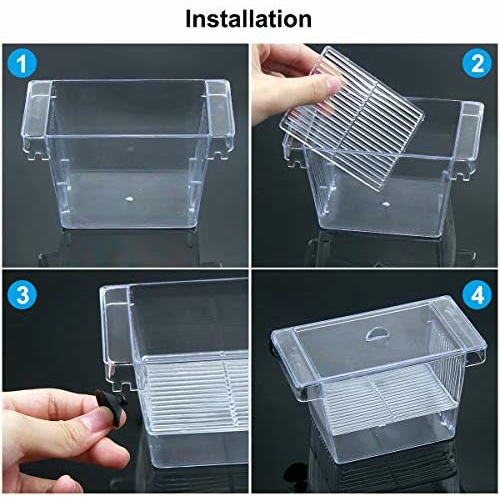 Installation

1

2

3

4