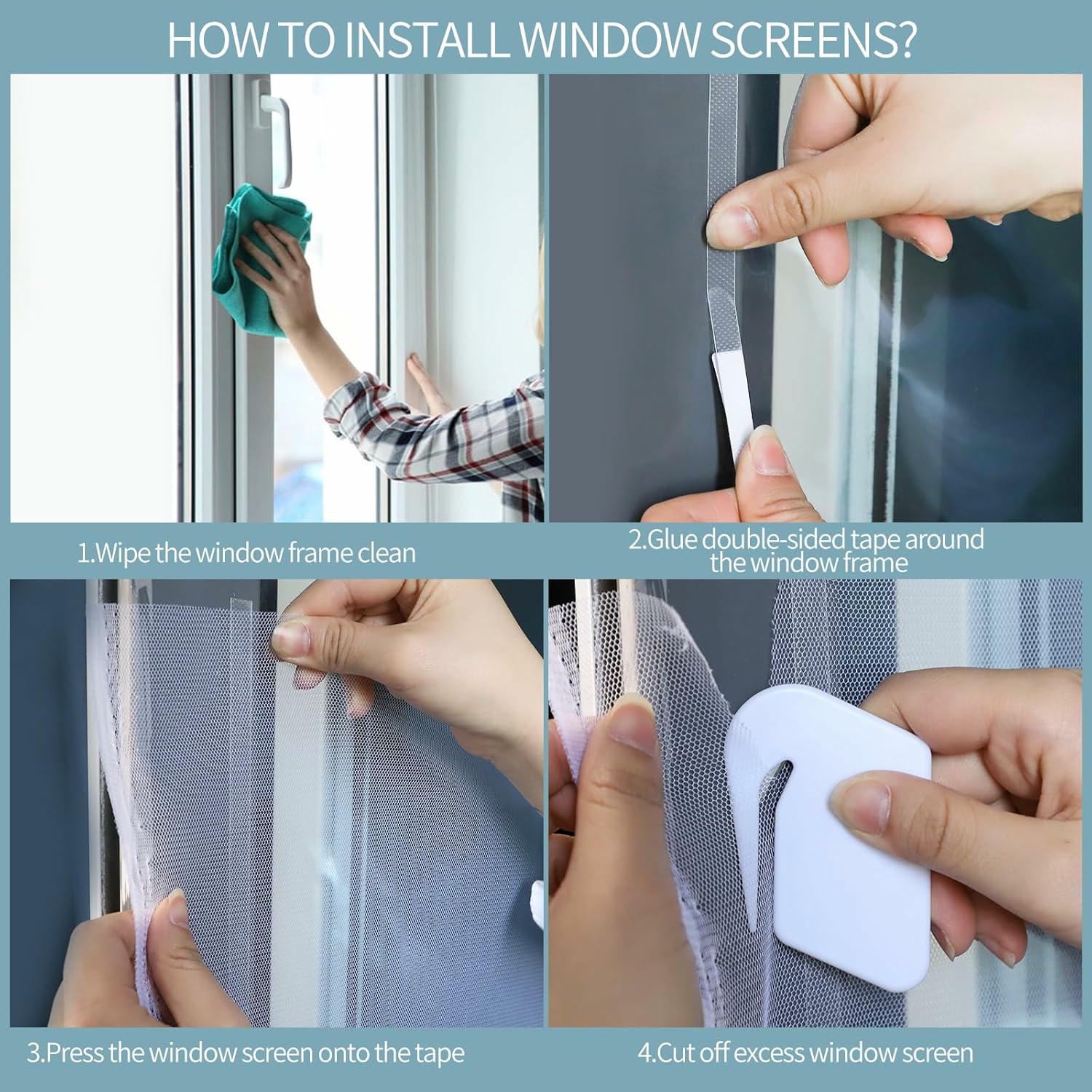 HOW TO INSTALL WINDOW SCREENS?

1.Wipe the window frame clean

2.Glue double-sided tape around the window frame

3.Press the window screen onto the tape

4.Cut off excess window screen